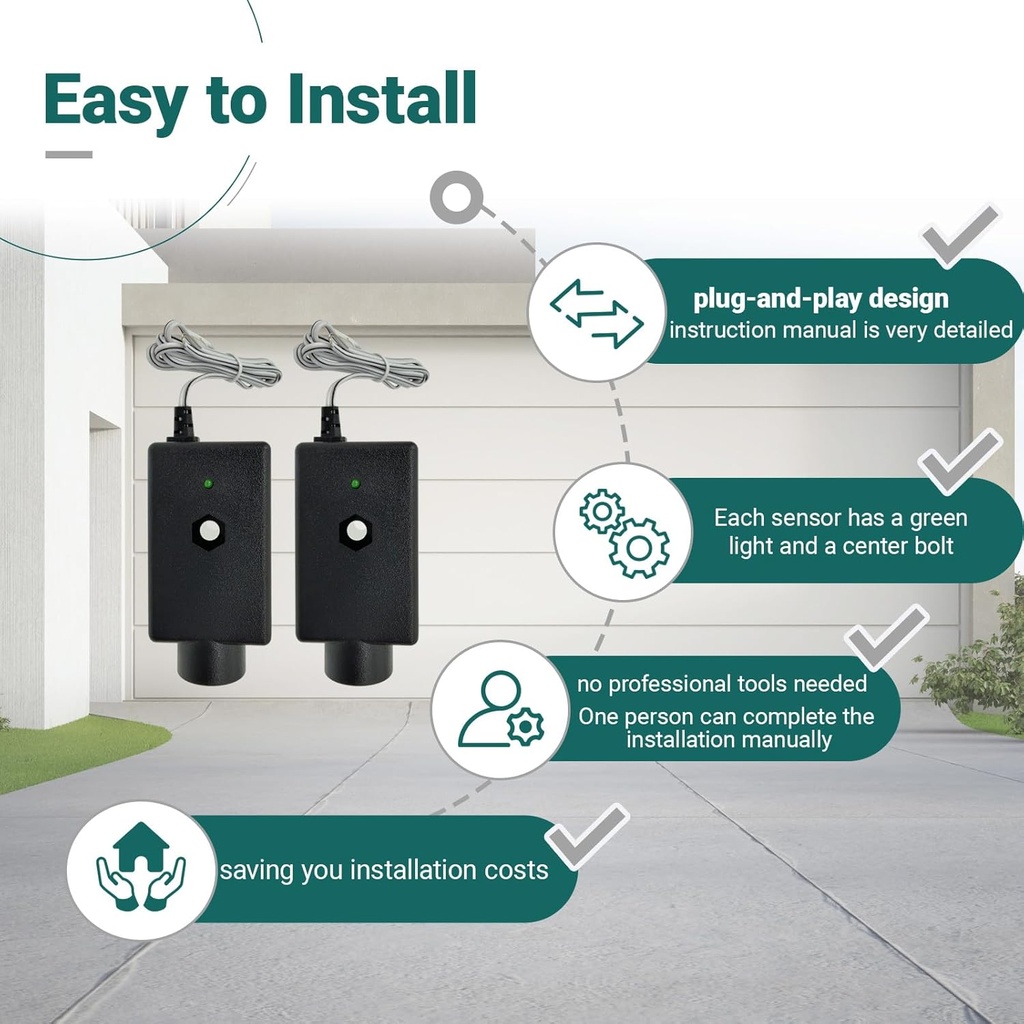 Easy to Install

plug-and-play design
instruction manual is very detailed

Each sensor has a green light and a center bolt

no professional tools needed
One person can complete the installation manually

saving you installation costs