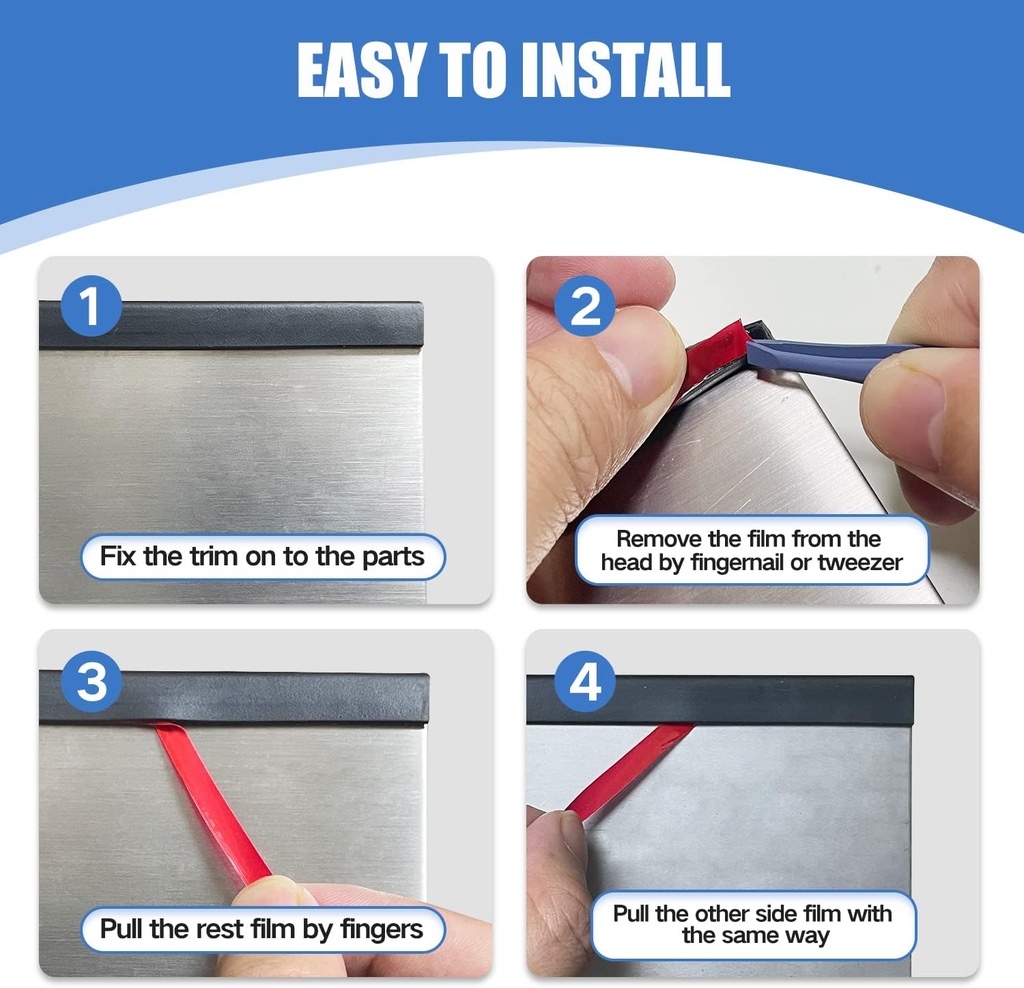 EASY TO INSTALL

1

Fix the trim on to the parts

2

Remove the film from the head by fingernail or tweezer

3

Pull the rest film by fingers

4

Pull the other side film with the same way