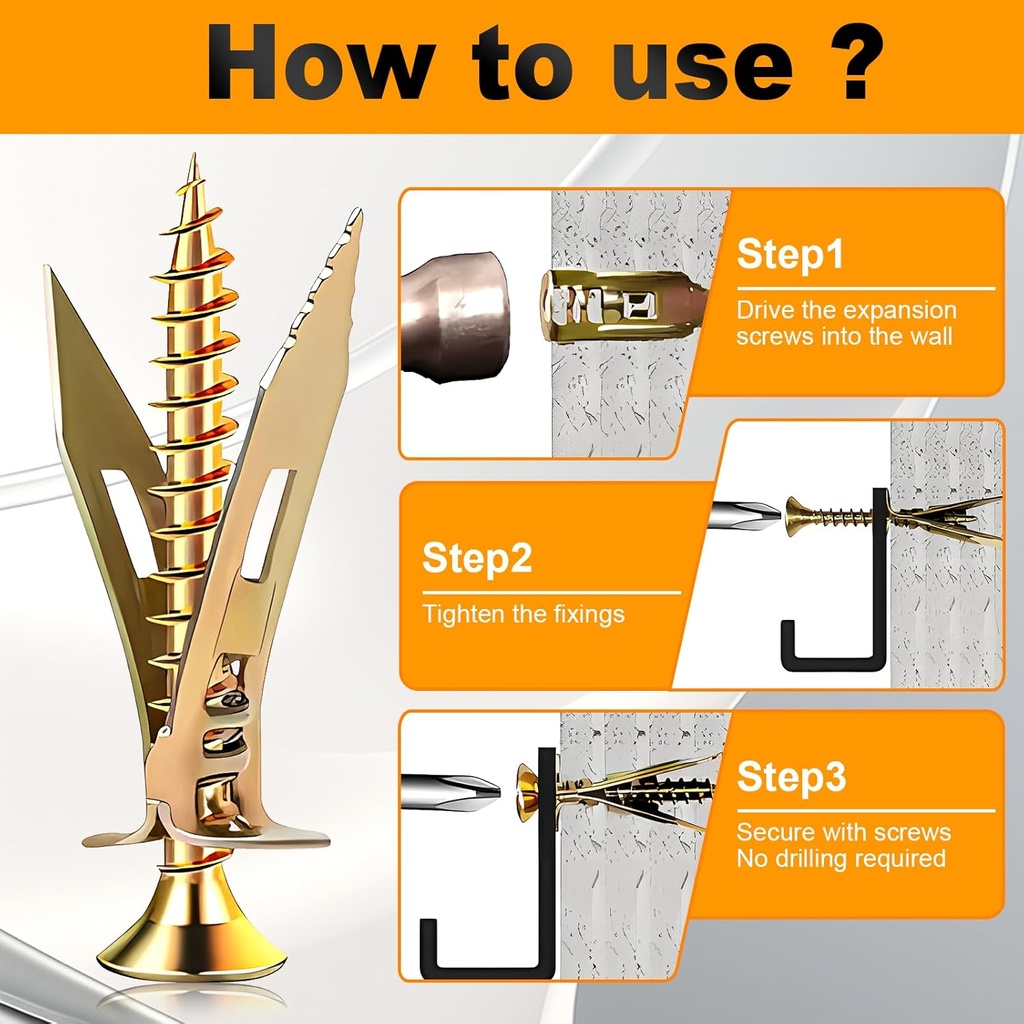 How to use ?

Step1

Drive the expansion screws into the wall

Step2

Tighten the fixings

Step3

Secure with screws
No drilling required