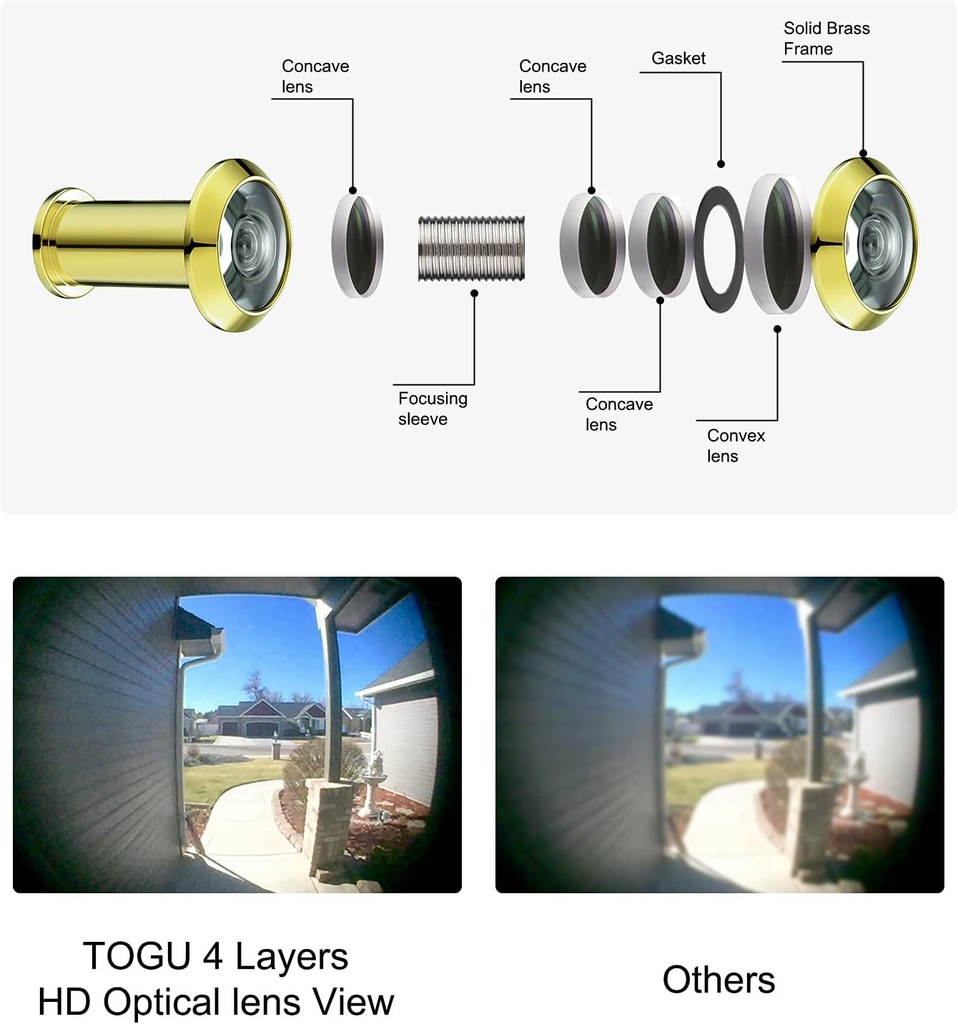 Concave lens

Concave lens

Gasket

Solid Brass Frame

Focusing sleeve

Concave lens

Convex lens

TOGU 4 Layers
HD Optical lens View

Others