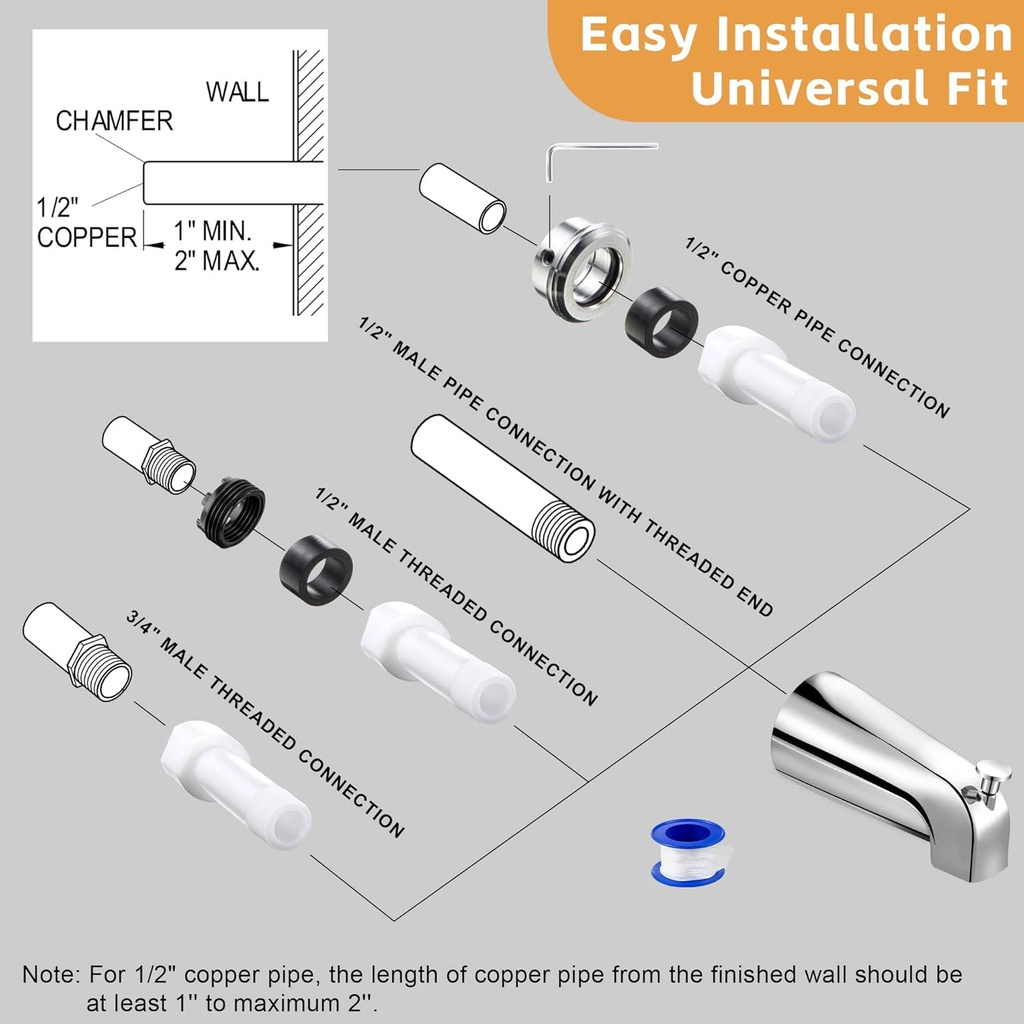 Easy Installation
Universal Fit

WALL
CHAMFER
1/2"
COPPER
1" MIN.
2" MAX.

1/2" COPPER PIPE CONNECTION

1/2" MALE PIPE CONNECTION WITH THREADED END

1/2" MALE THREADED CONNECTION

3/4" MALE THREADED CONNECTION

Note: For 1/2" copper pipe, the length of copper pipe from the finished wall should be at least 1'' to maximum 2''.