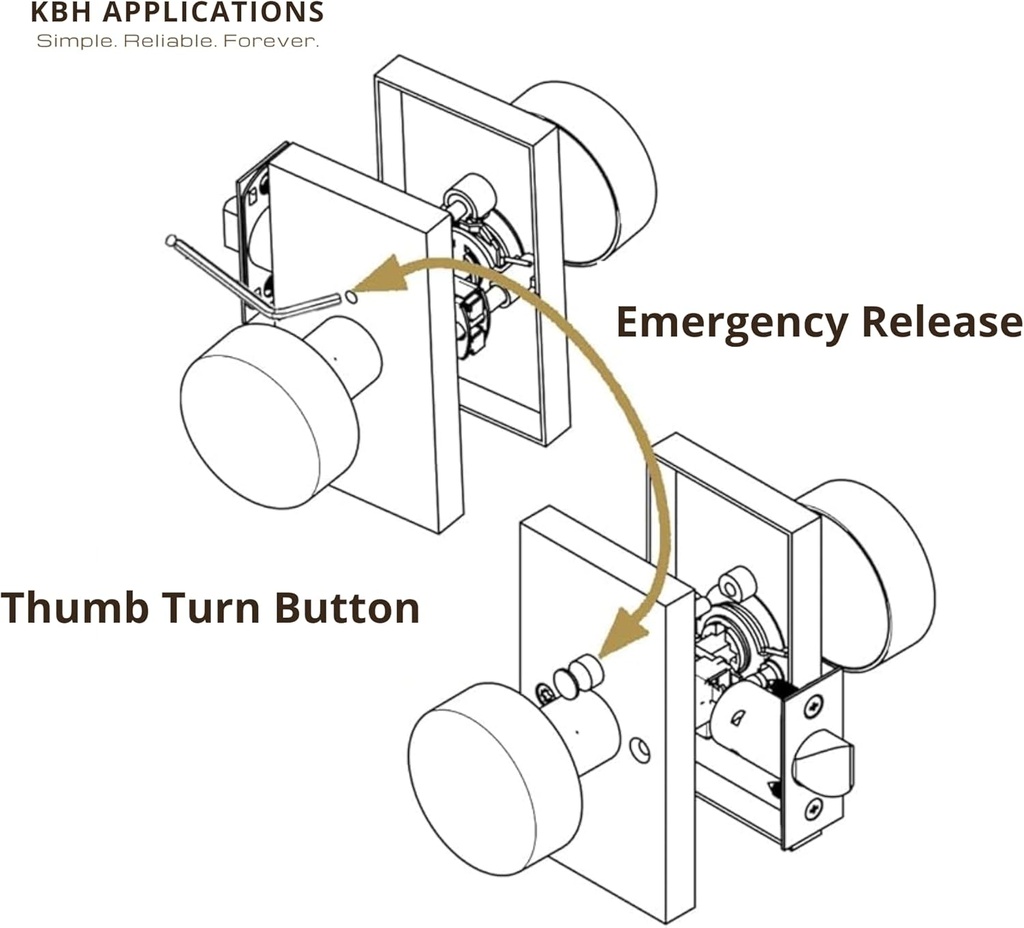 KBH APPLICATIONS
Simple. Reliable. Forever.

Emergency Release

Thumb Turn Button