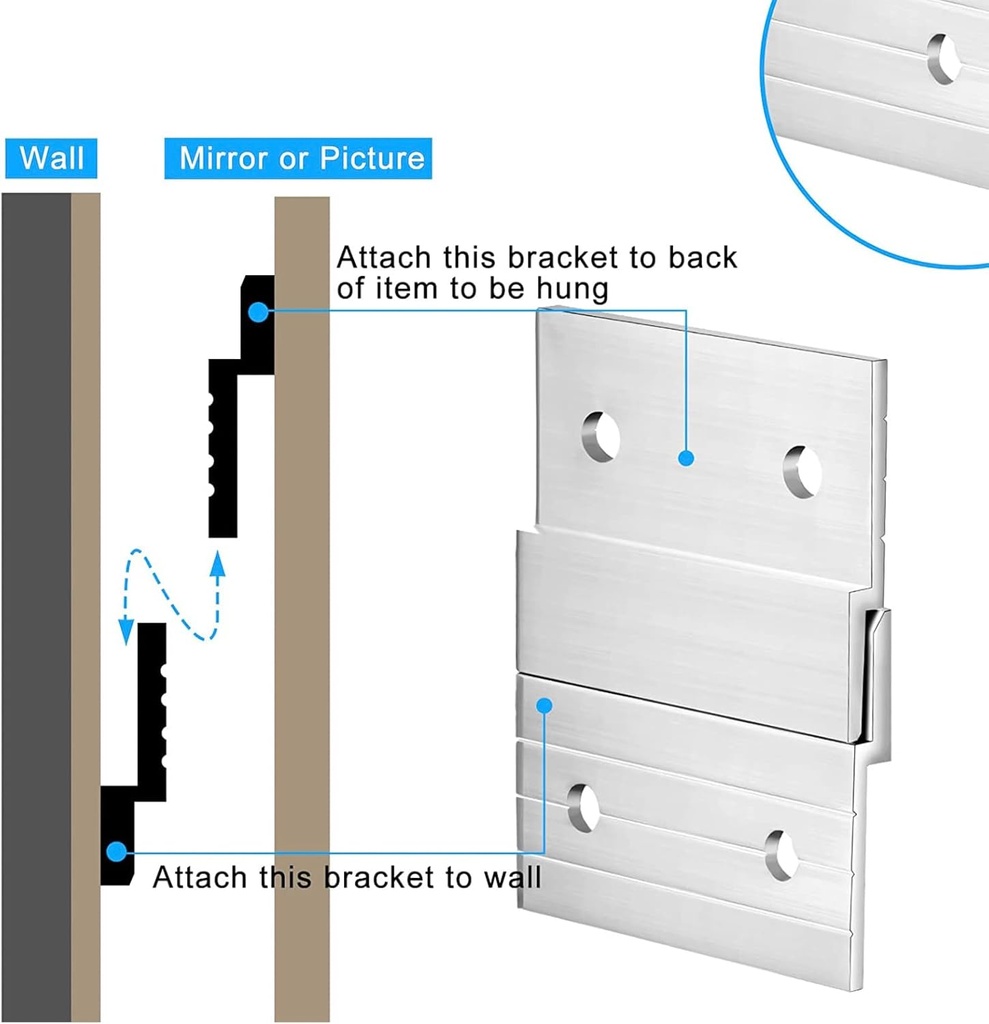 Wall

Mirror or Picture

Attach this bracket to back of item to be hung

Attach this bracket to wall