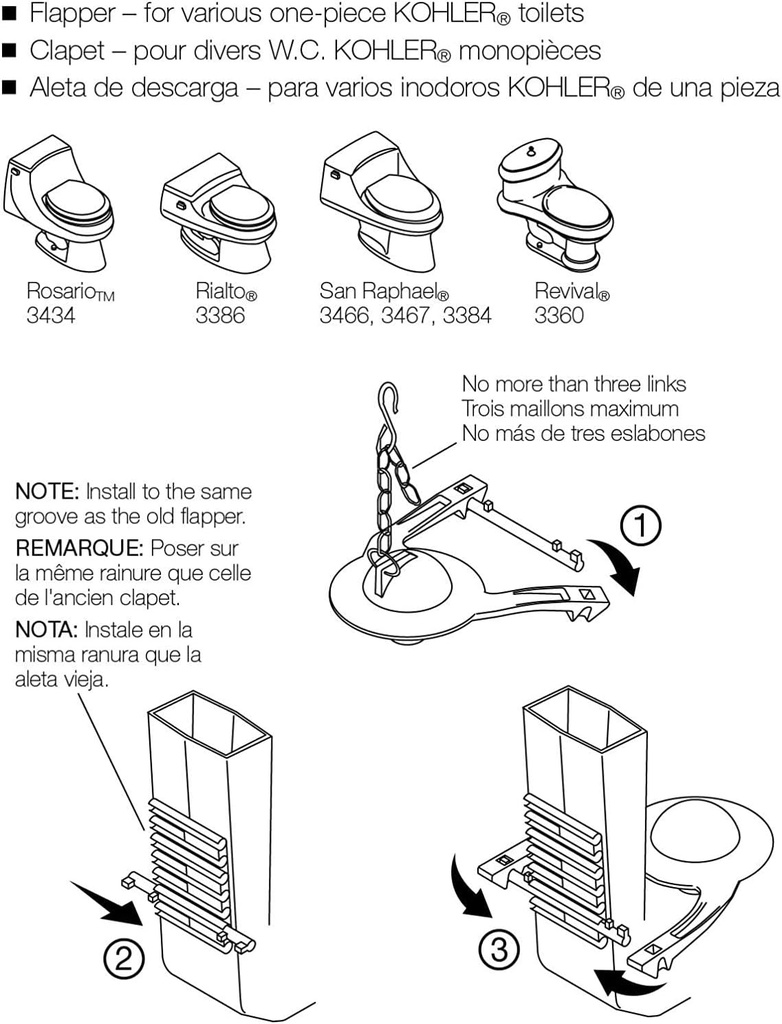 ■ Flapper – for various one-piece KOHLER® toilets
■ Clapet – pour divers W.C. KOHLER® monopièces
■ Aleta de descarga – para varios inodoros KOHLER® de una pieza

Rosario™ 3434

Rialto® 3386

San Raphael® 3466, 3467, 3384

Revival® 3360

No more than three links
Trois maillons maximum
No más de tres eslabones

NOTE: Install to the same groove as the old flapper.

REMARQUE: Poser sur la même rainure que celle de l'ancien clapet.

NOTA: Instale en la misma ranura que la aleta vieja.

1

2

3