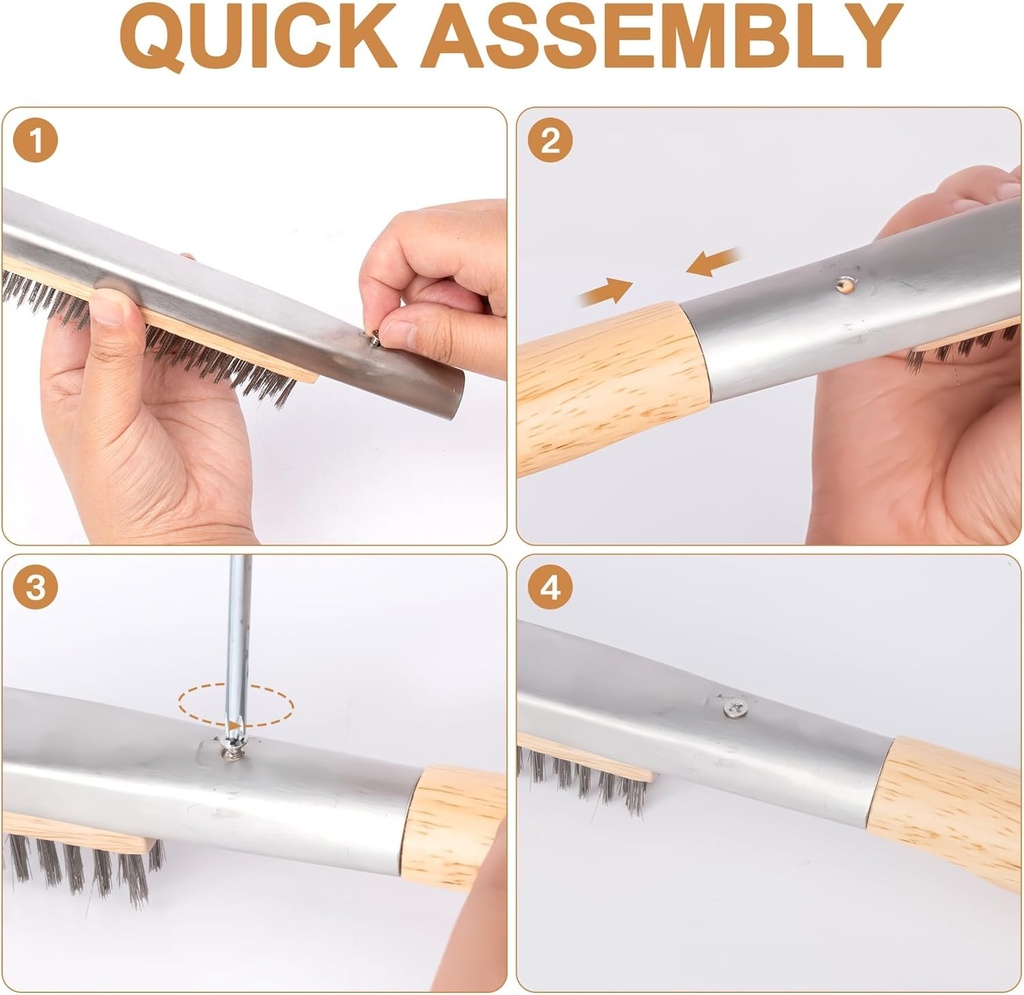 QUICK ASSEMBLY

1

2

3

4