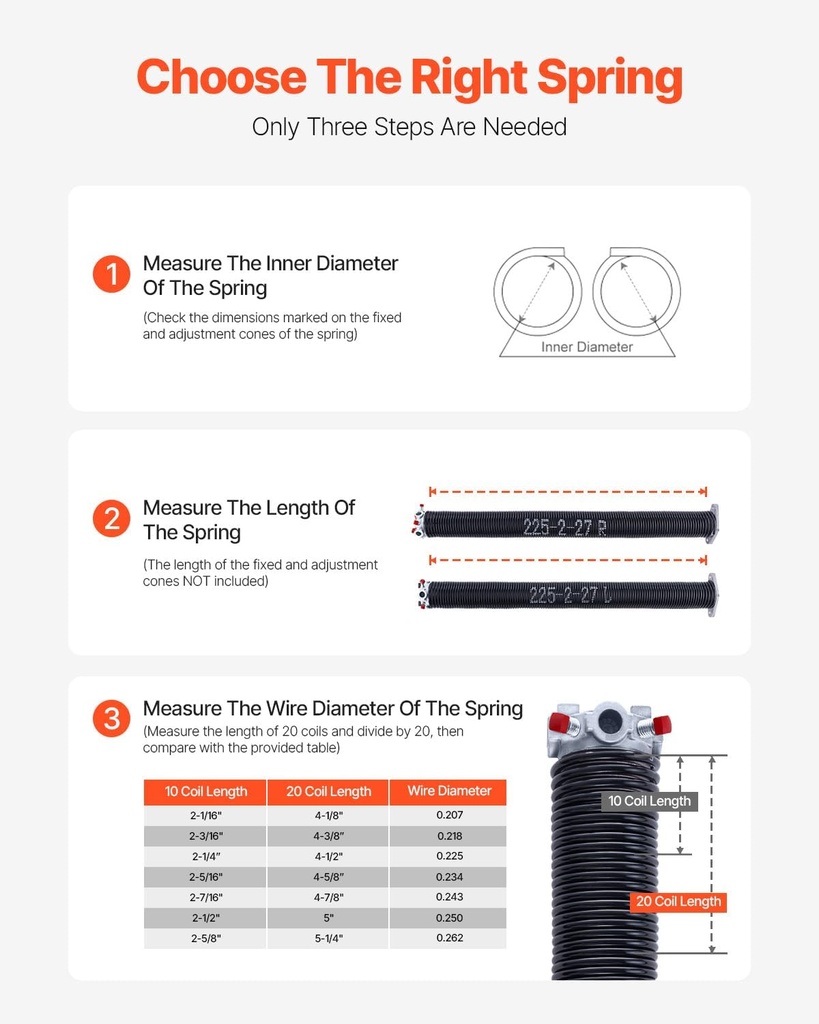 Choose The Right Spring

Only Three Steps Are Needed

1 Measure The Inner Diameter Of The Spring

(Check the dimensions marked on the fixed and adjustment cones of the spring)

Inner Diameter

2 Measure The Length Of The Spring

(The length of the fixed and adjustment cones NOT included)

225-2-27 R

225-2-27 L

3 Measure The Wire Diameter Of The Spring

(Measure the length of 20 coils and divide by 20, then compare with the provided table)

| 10 Coil Length | 20 Coil Length | Wire Diameter |
|---|---|---|
| 2-1/16" | 4-1/8" | 0.207 |
| 2-3/16" | 4-3/8" | 0.218 |
| 2-1/4" | 4-1/2" | 0.225 |
| 2-5/16" | 4-5/8" | 0.234 |
| 2-7/16" | 4-7/8" | 0.243 |
| 2-1/2" | 5" | 0.250 |
| 2-5/8" | 5-1/4" | 0.262 |

10 Coil Length

20 Coil Length