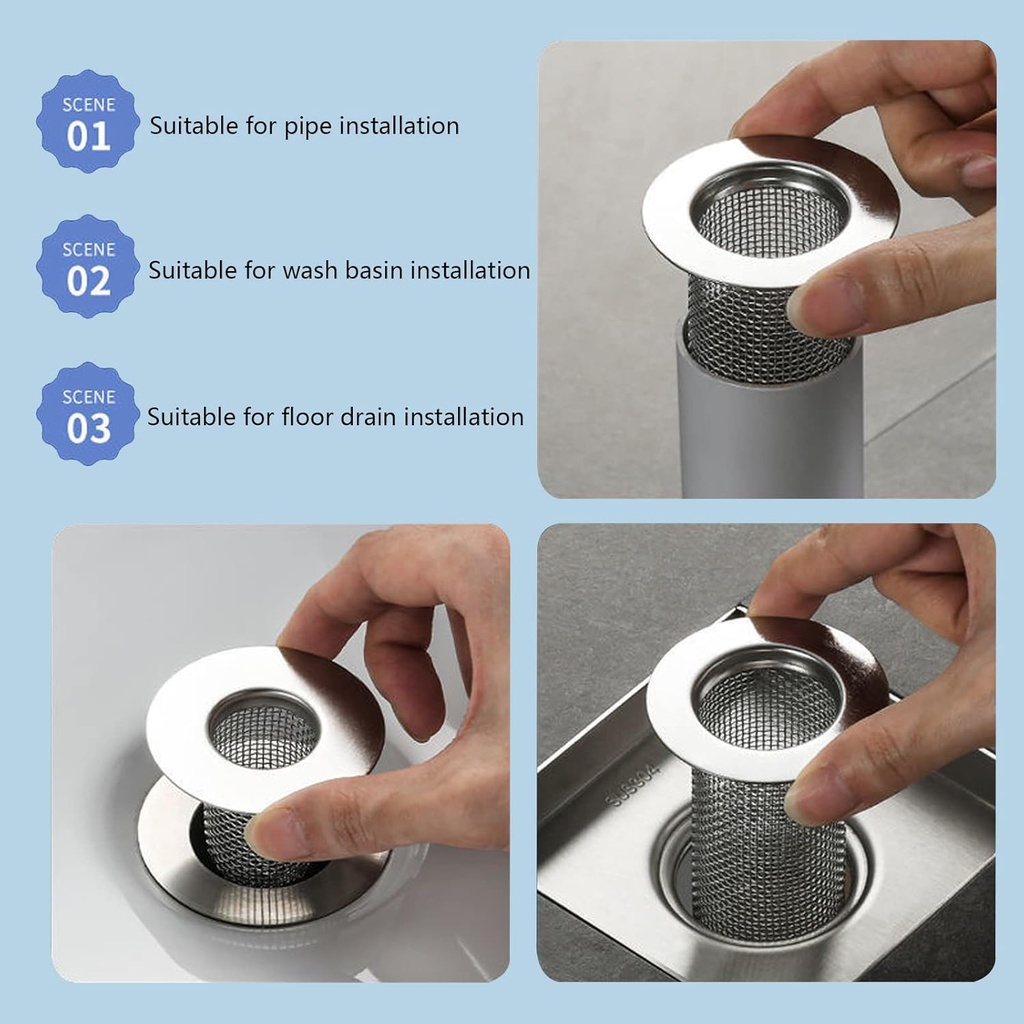 SCENE
01
Suitable for pipe installation

SCENE
02
Suitable for wash basin installation

SCENE
03
Suitable for floor drain installation

SUS304