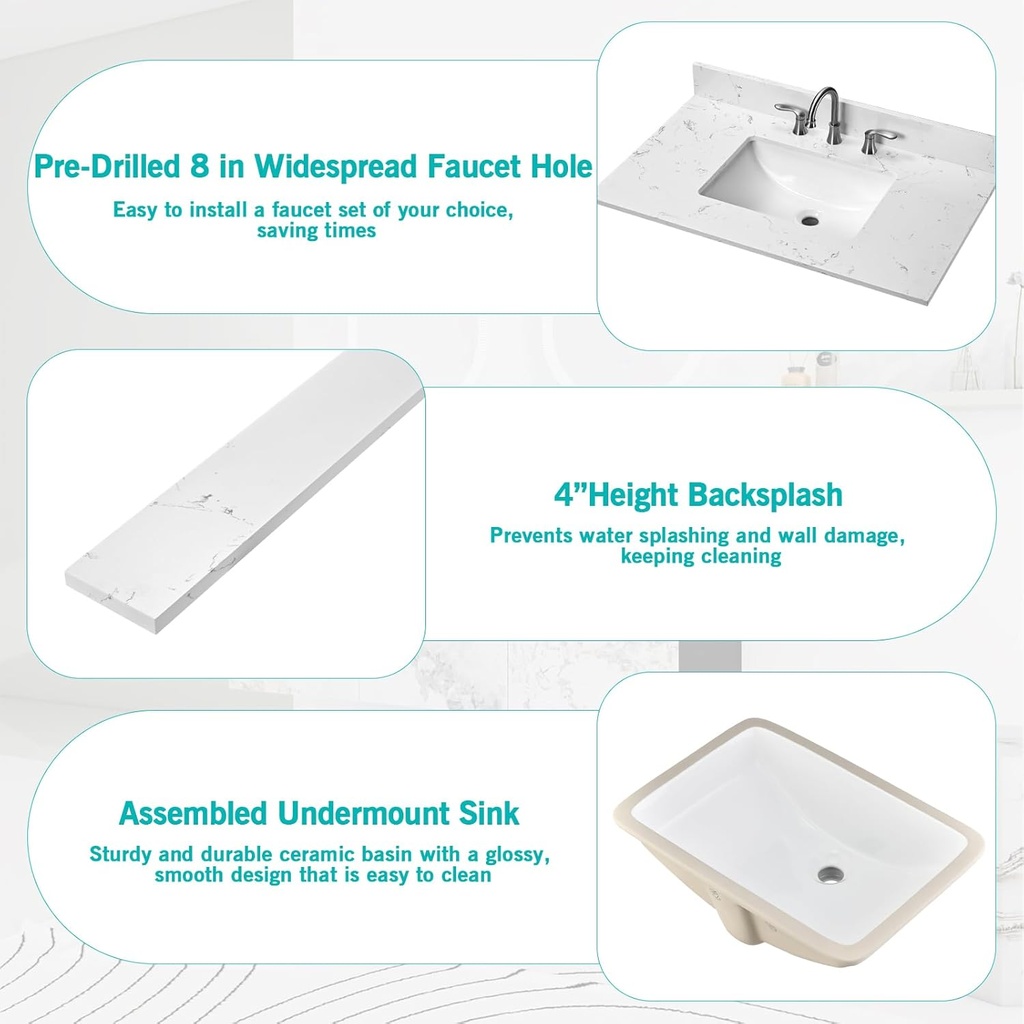 Pre-Drilled 8 in Widespread Faucet Hole

Easy to install a faucet set of your choice, saving times

4”Height Backsplash

Prevents water splashing and wall damage, keeping cleaning

Assembled Undermount Sink

Sturdy and durable ceramic basin with a glossy, smooth design that is easy to clean