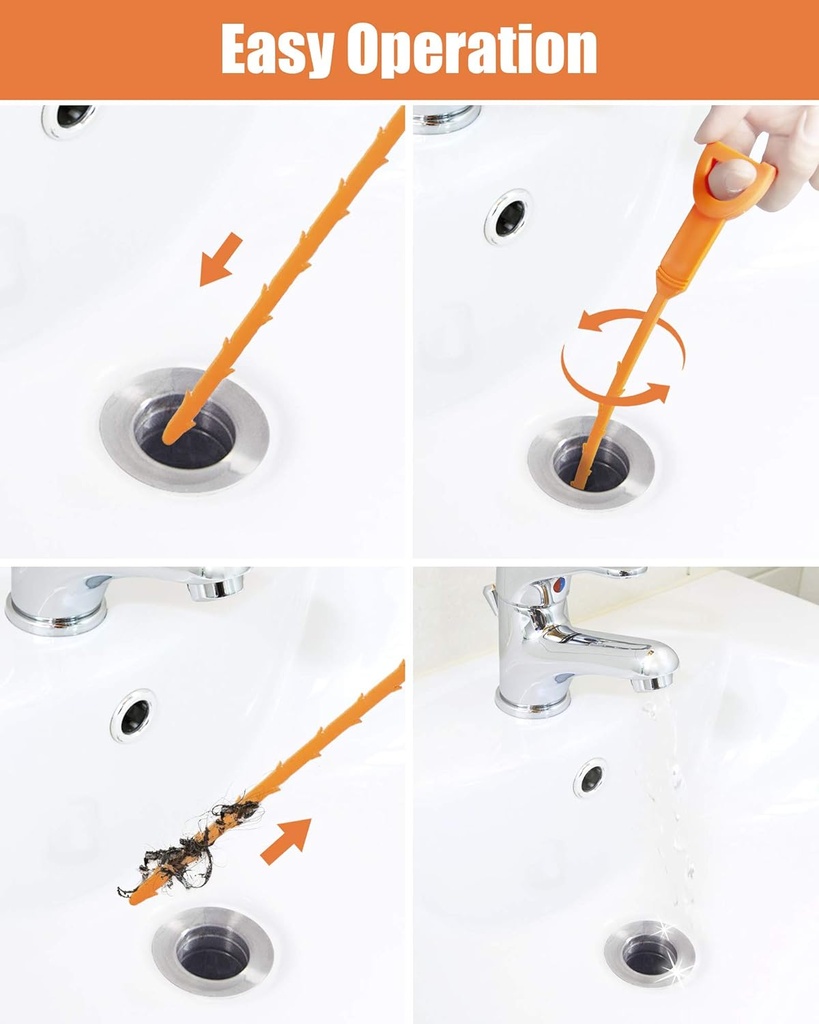 Easy Operation