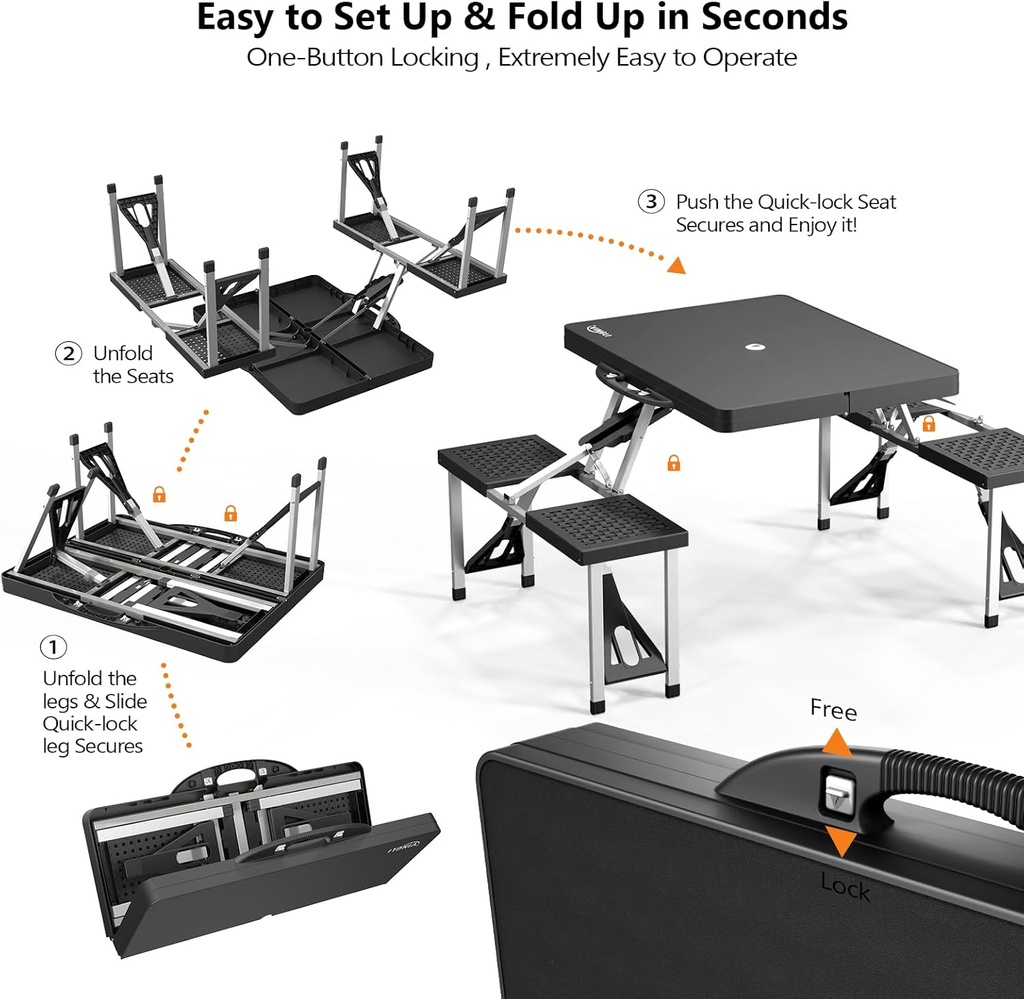 Easy to Set Up & Fold Up in Seconds
One-Button Locking , Extremely Easy to Operate

③ Push the Quick-lock Seat Secures and Enjoy it!

② Unfold the Seats

① Unfold the legs & Slide Quick-lock leg Secures

Free

Lock