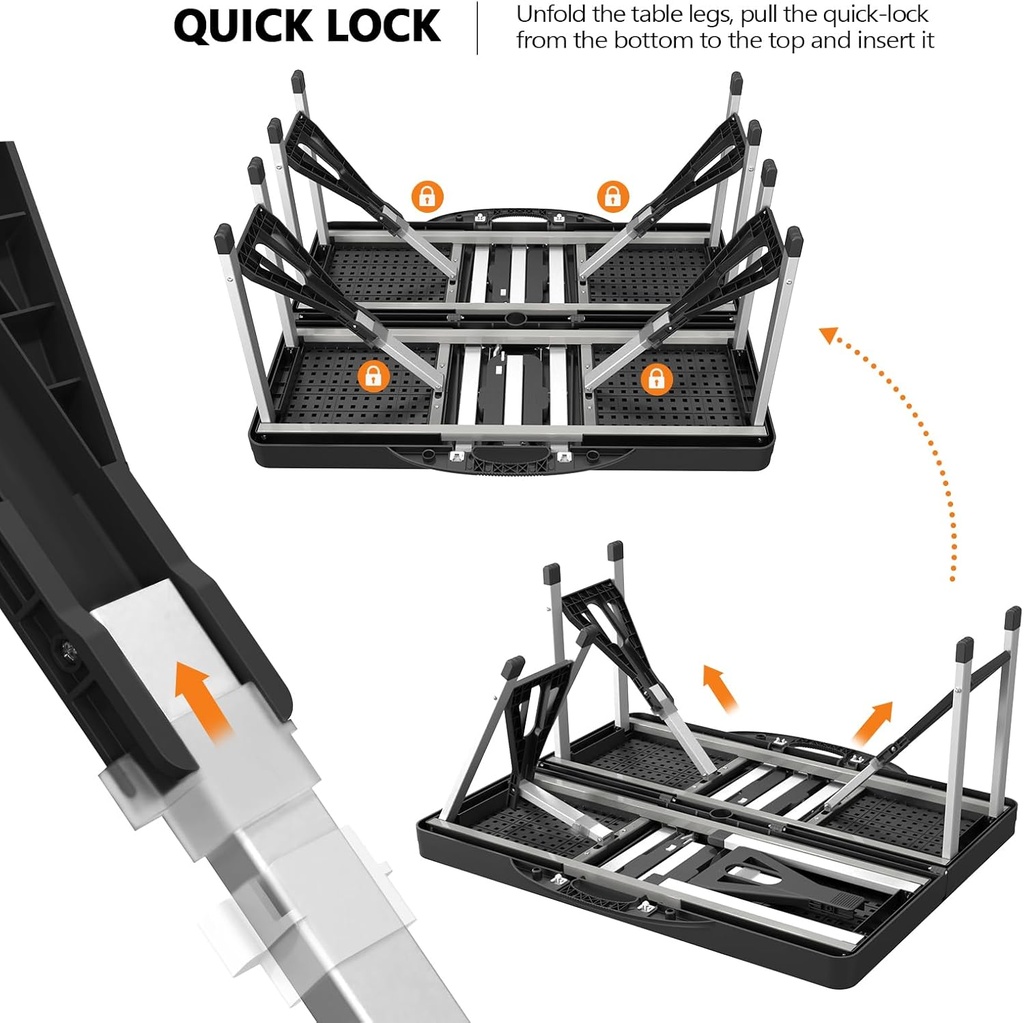 QUICK LOCK

Unfold the table legs, pull the quick-lock from the bottom to the top and insert it