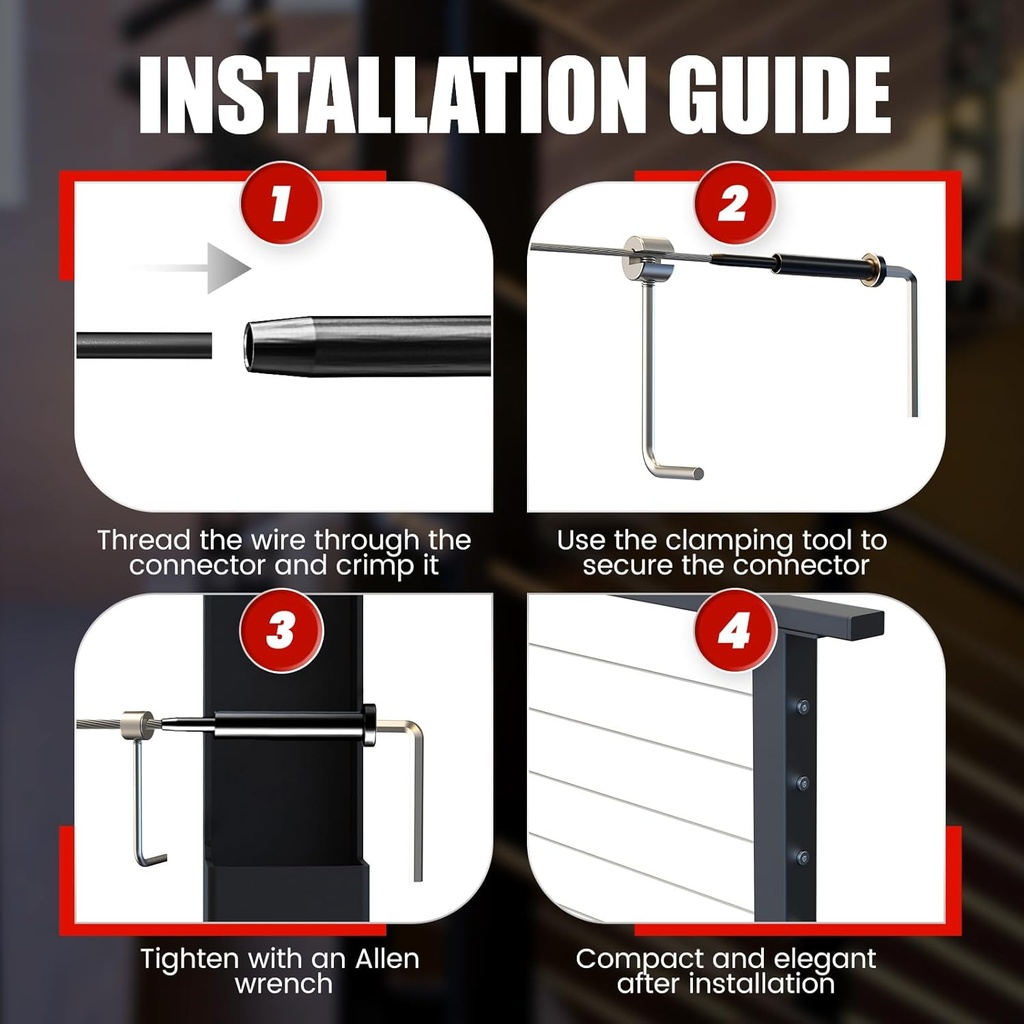 INSTALLATION GUIDE

1

Thread the wire through the connector and crimp it

2

Use the clamping tool to secure the connector

3

Tighten with an Allen wrench

4

Compact and elegant after installation