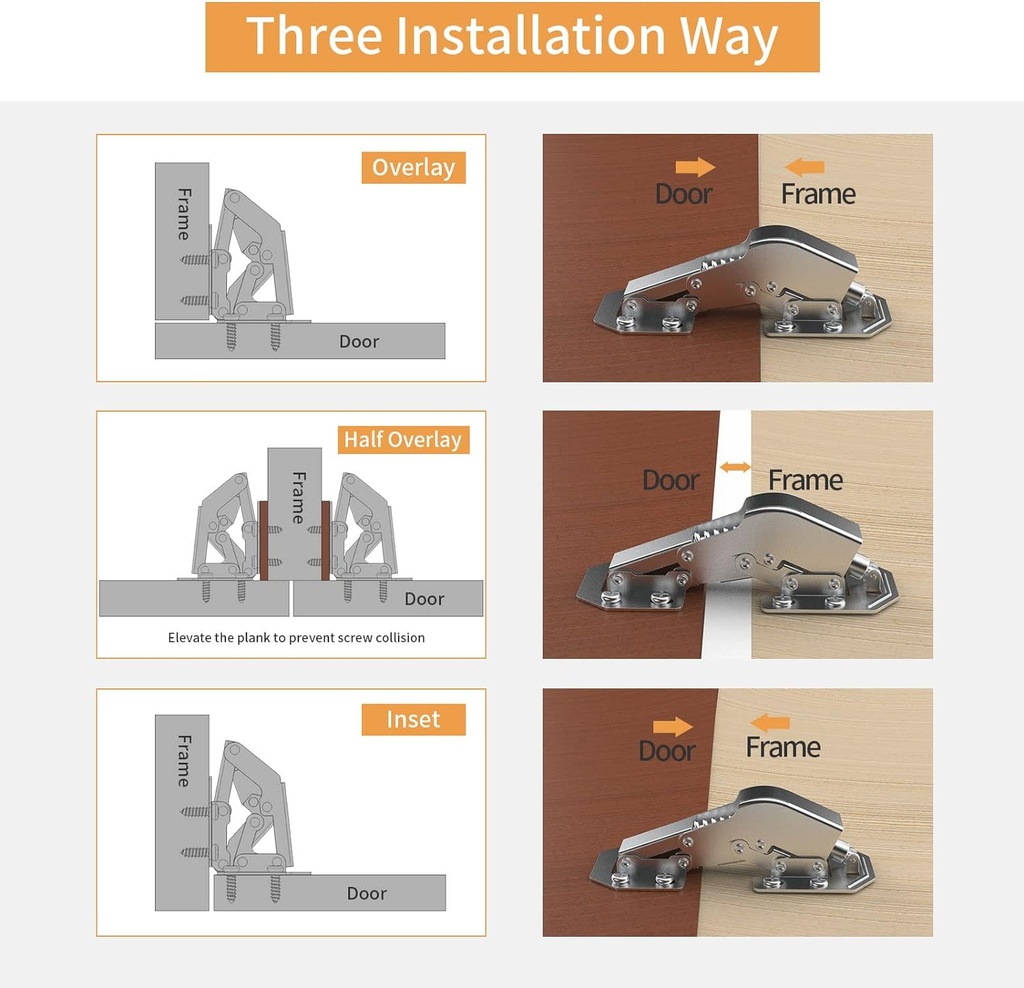 Three Installation Way

Overlay

Frame

Door

Door

Frame

Half Overlay

Frame

Door

Elevate the plank to prevent screw collision

Door

Frame

Inset

Frame

Door

Door

Frame