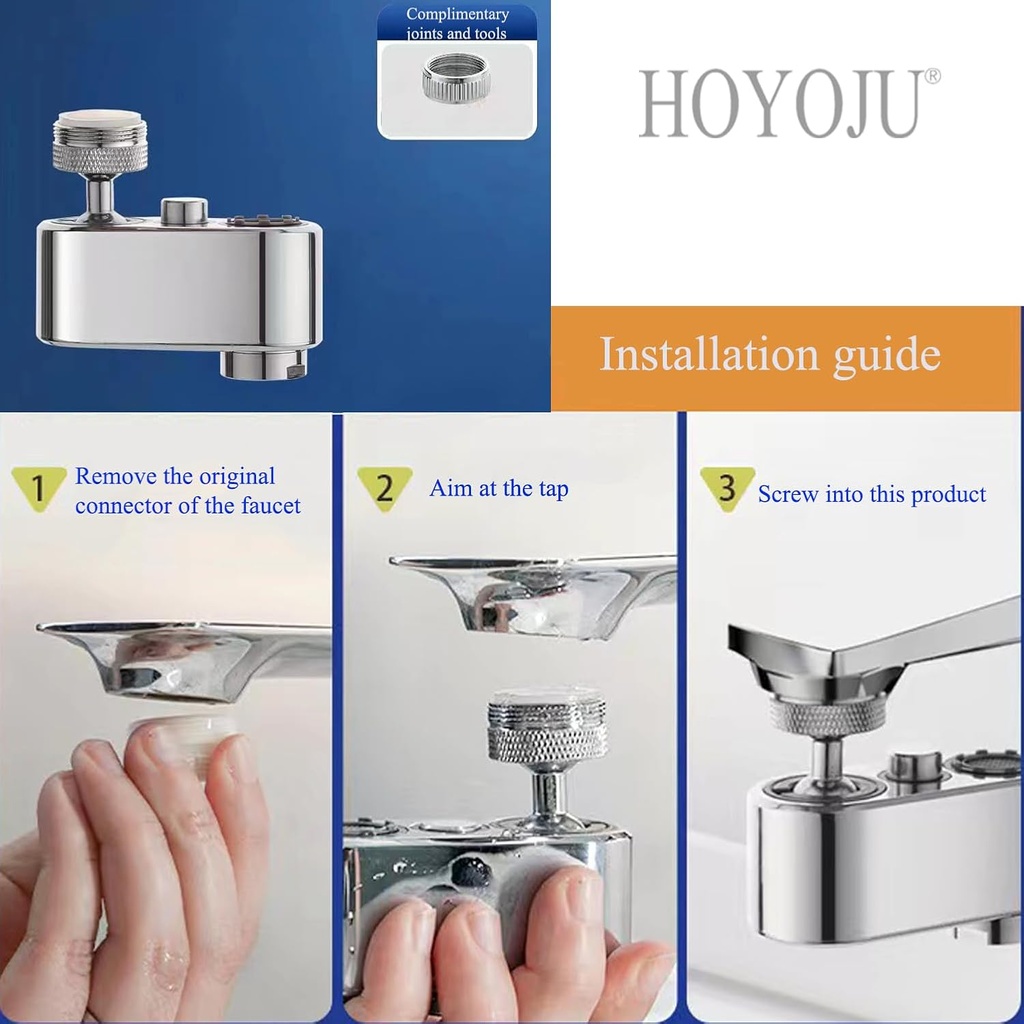 Complimentary joints and tools

HOYOJU®

Installation guide

1 Remove the original connector of the faucet

2 Aim at the tap

3 Screw into this product