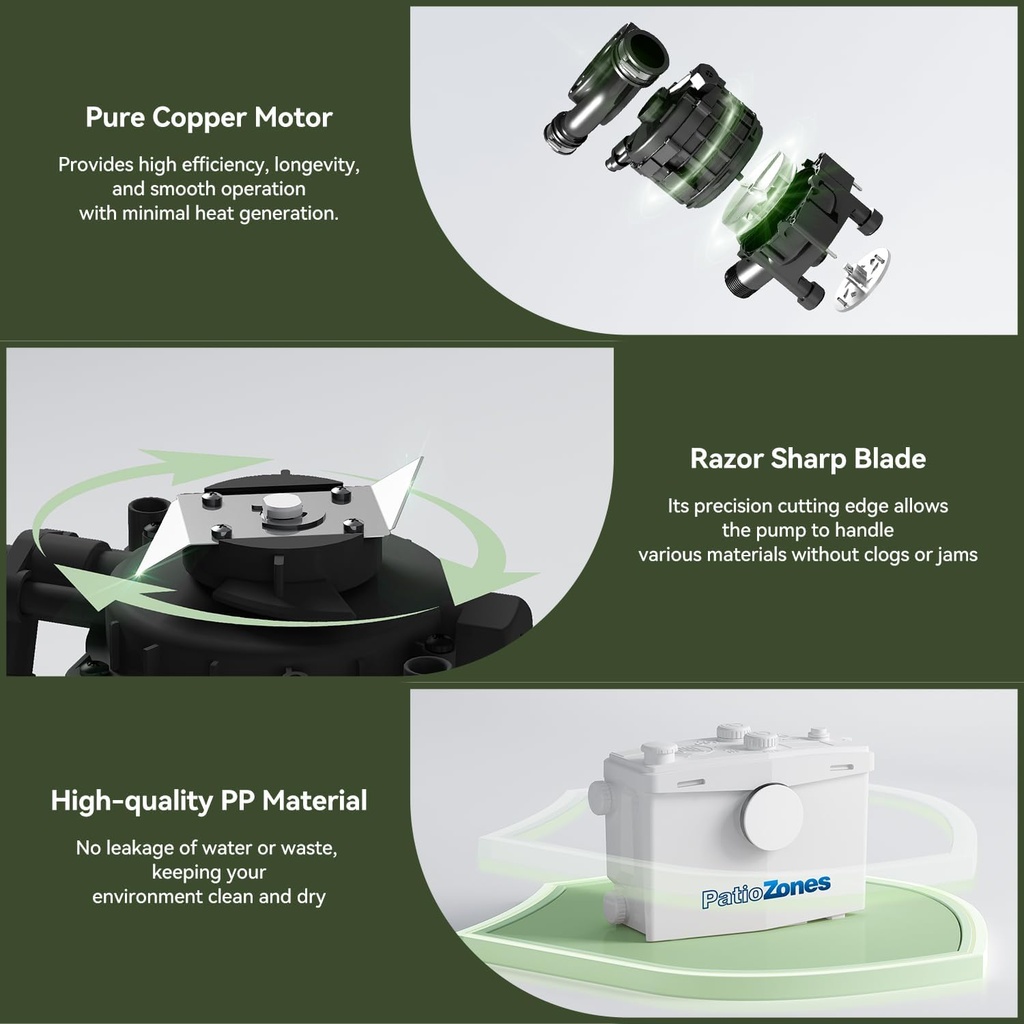 Pure Copper Motor

Provides high efficiency, longevity, and smooth operation with minimal heat generation.

Razor Sharp Blade

Its precision cutting edge allows the pump to handle various materials without clogs or jams

High-quality PP Material

No leakage of water or waste, keeping your environment clean and dry

PatioZones