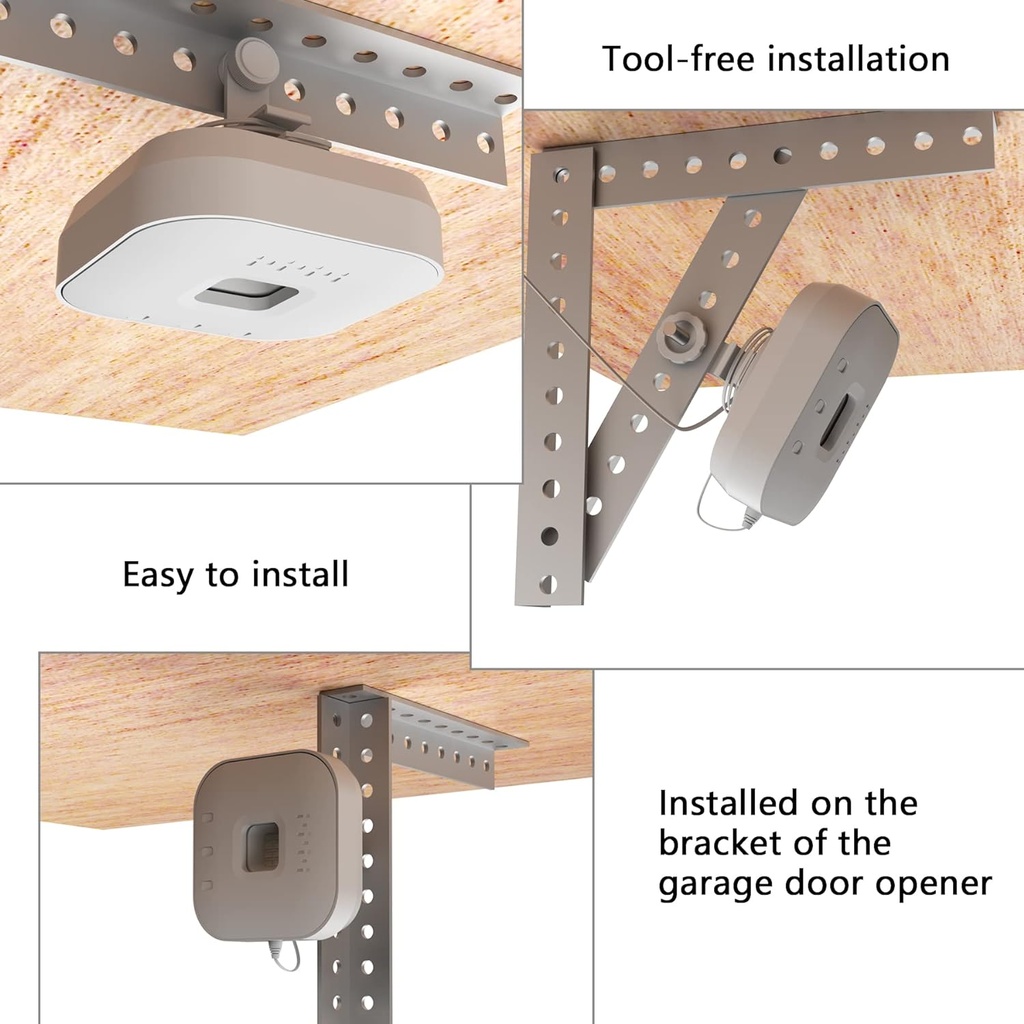 Tool-free installation

Easy to install

Installed on the bracket of the garage door opener