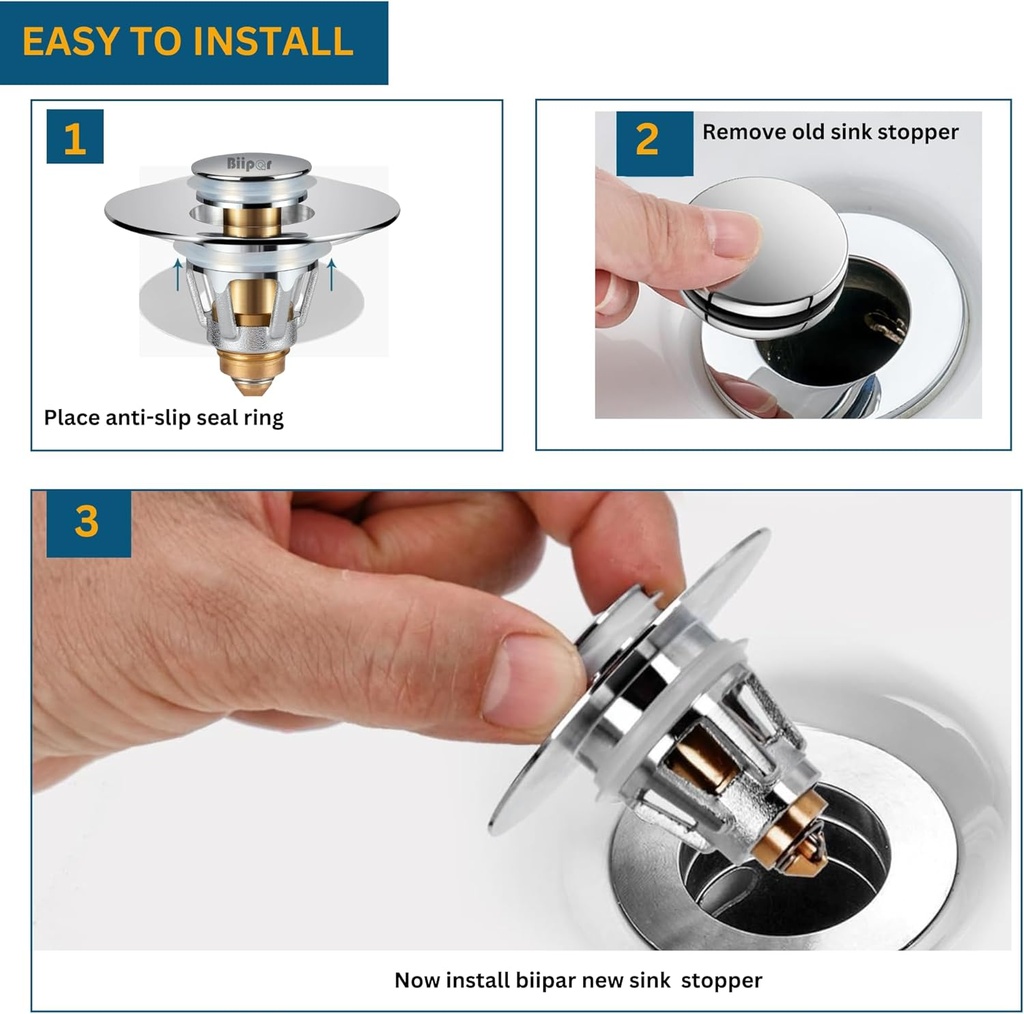 EASY TO INSTALL

1

Biipar

Place anti-slip seal ring

2 Remove old sink stopper

3

Now install biipar new sink stopper