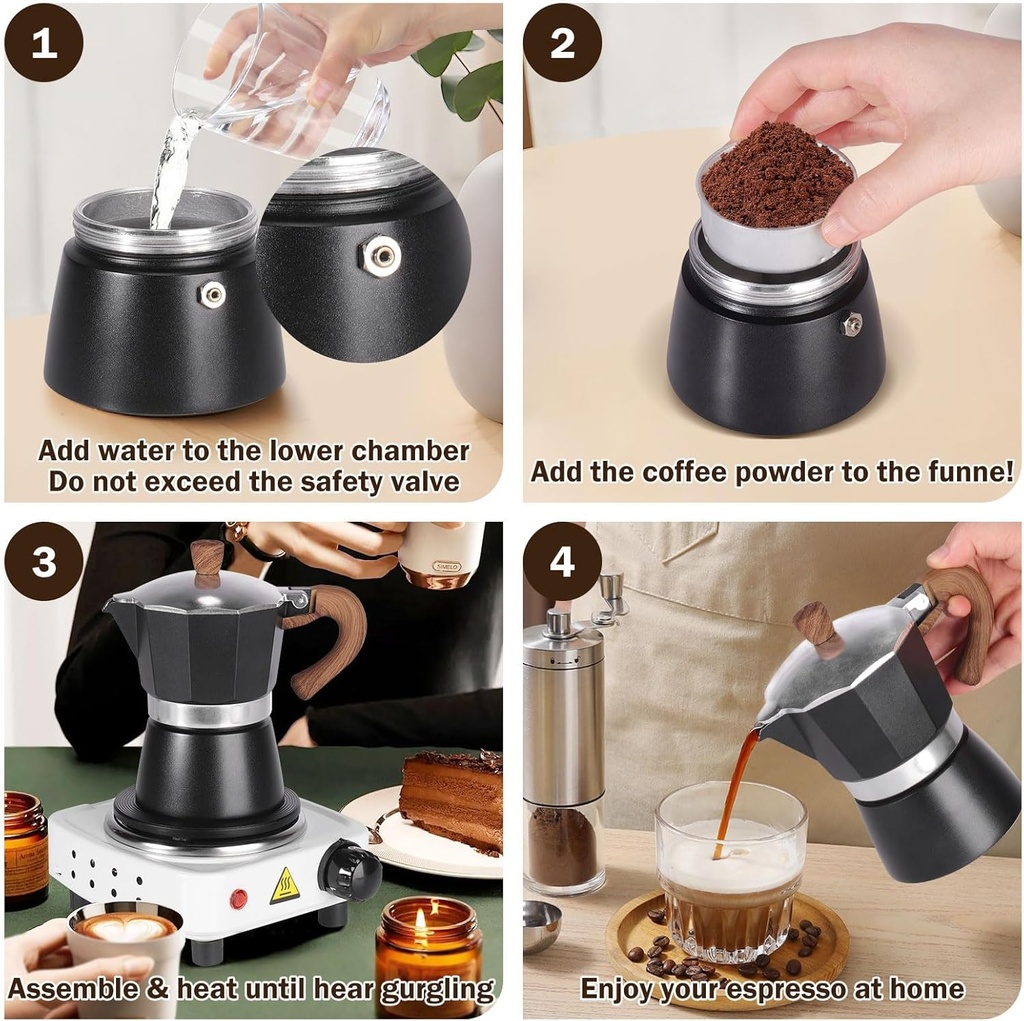 1

Add water to the lower chamber
Do not exceed the safety valve

2

Add the coffee powder to the funne!

3

SIMELO

Assemble & heat until hear gurgling

4

Enjoy your espresso at home