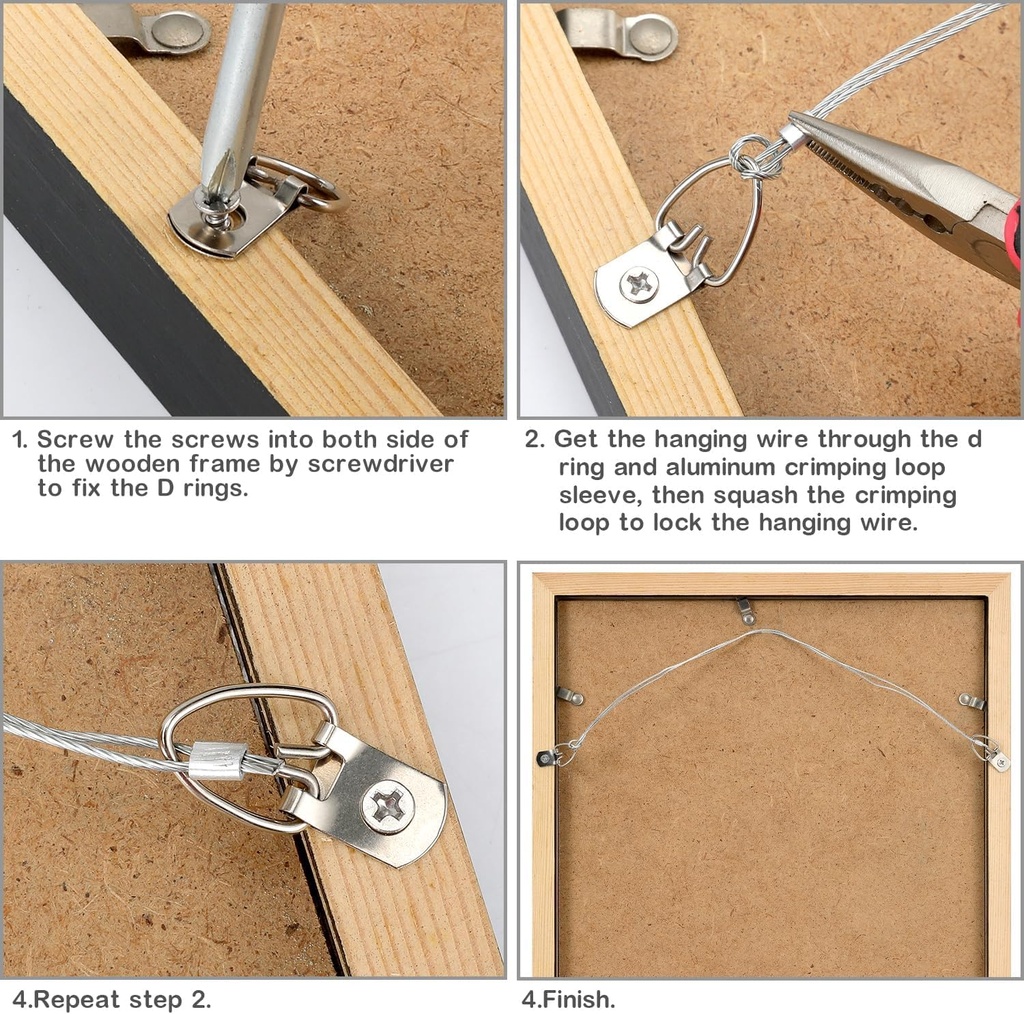 1. Screw the screws into both side of the wooden frame by screwdriver to fix the D rings.

2. Get the hanging wire through the d ring and aluminum crimping loop sleeve, then squash the crimping loop to lock the hanging wire.

4.Repeat step 2.

4.Finish.