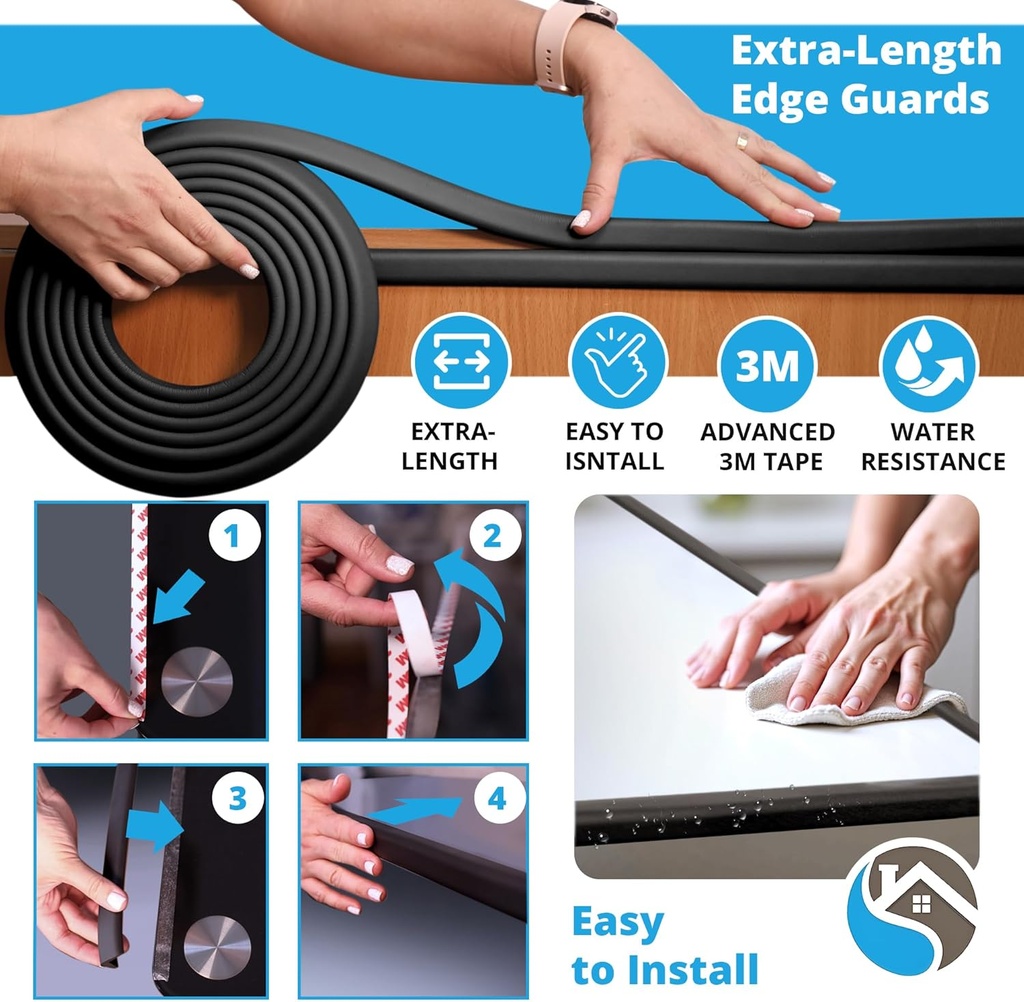 Extra-Length Edge Guards

3M

EXTRA-LENGTH

EASY TO ISNTALL

ADVANCED 3M TAPE

WATER RESISTANCE

1

2

3

4

Easy to Install