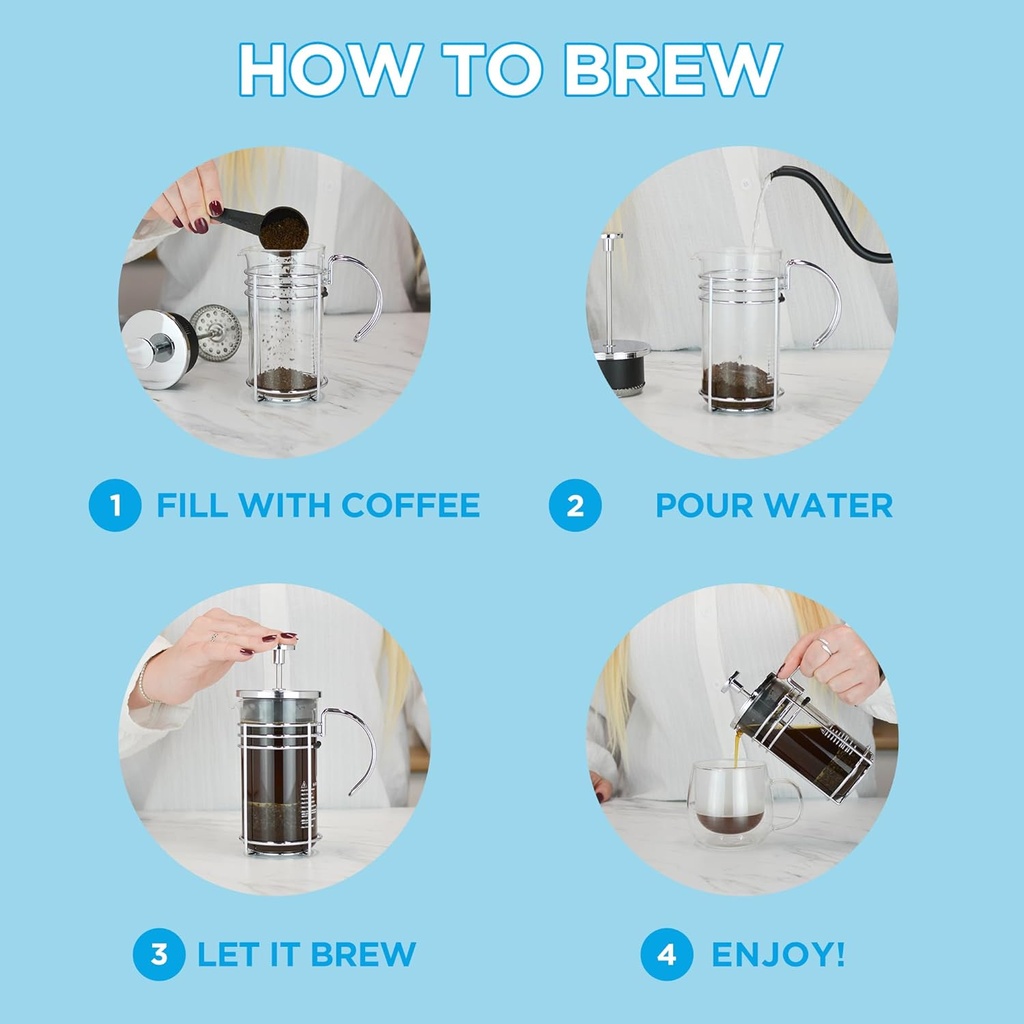 HOW TO BREW

1 FILL WITH COFFEE

2 POUR WATER

3 LET IT BREW

4 ENJOY!