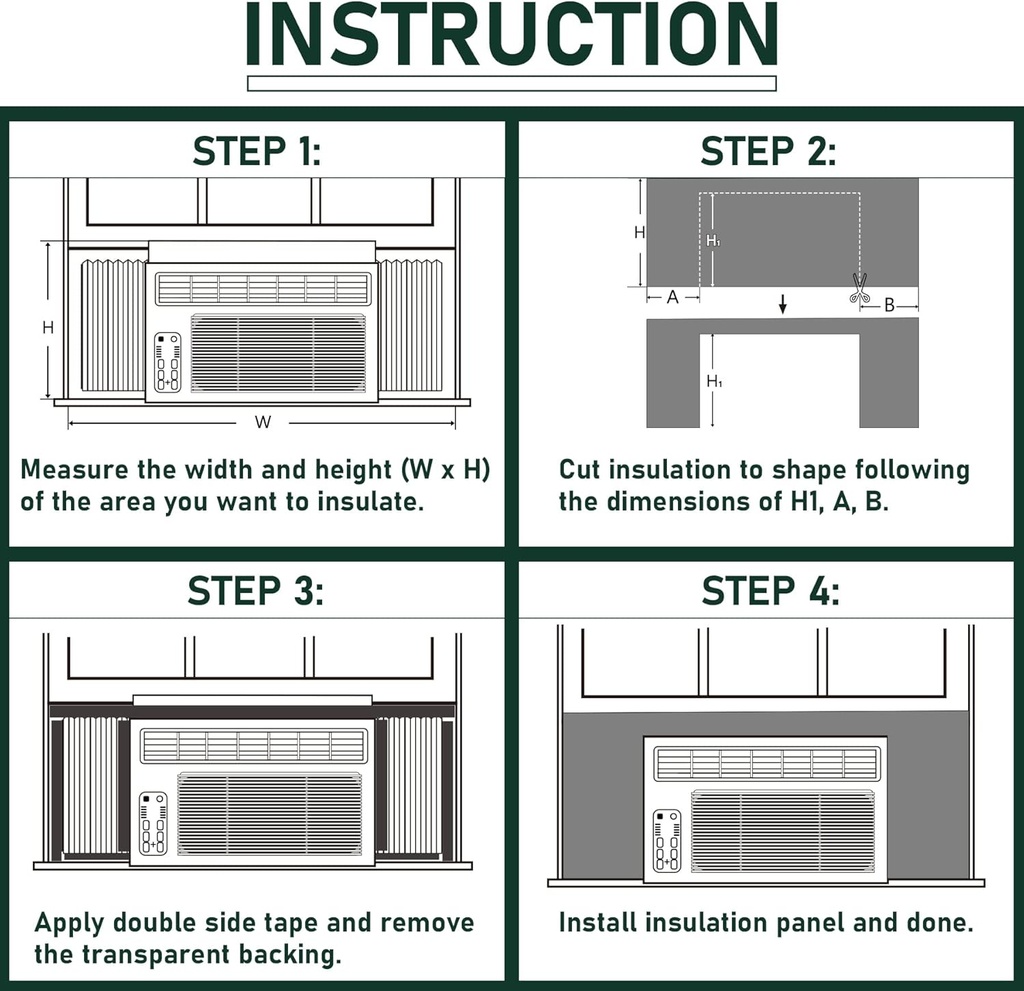 INSTRUCTION

STEP 1:

H

W

Measure the width and height (W x H) of the area you want to insulate.

STEP 2:

H

$H_1$

A

B

$H_1$

Cut insulation to shape following the dimensions of H1, A, B.

STEP 3:

Apply double side tape and remove the transparent backing.

STEP 4:

Install insulation panel and done.