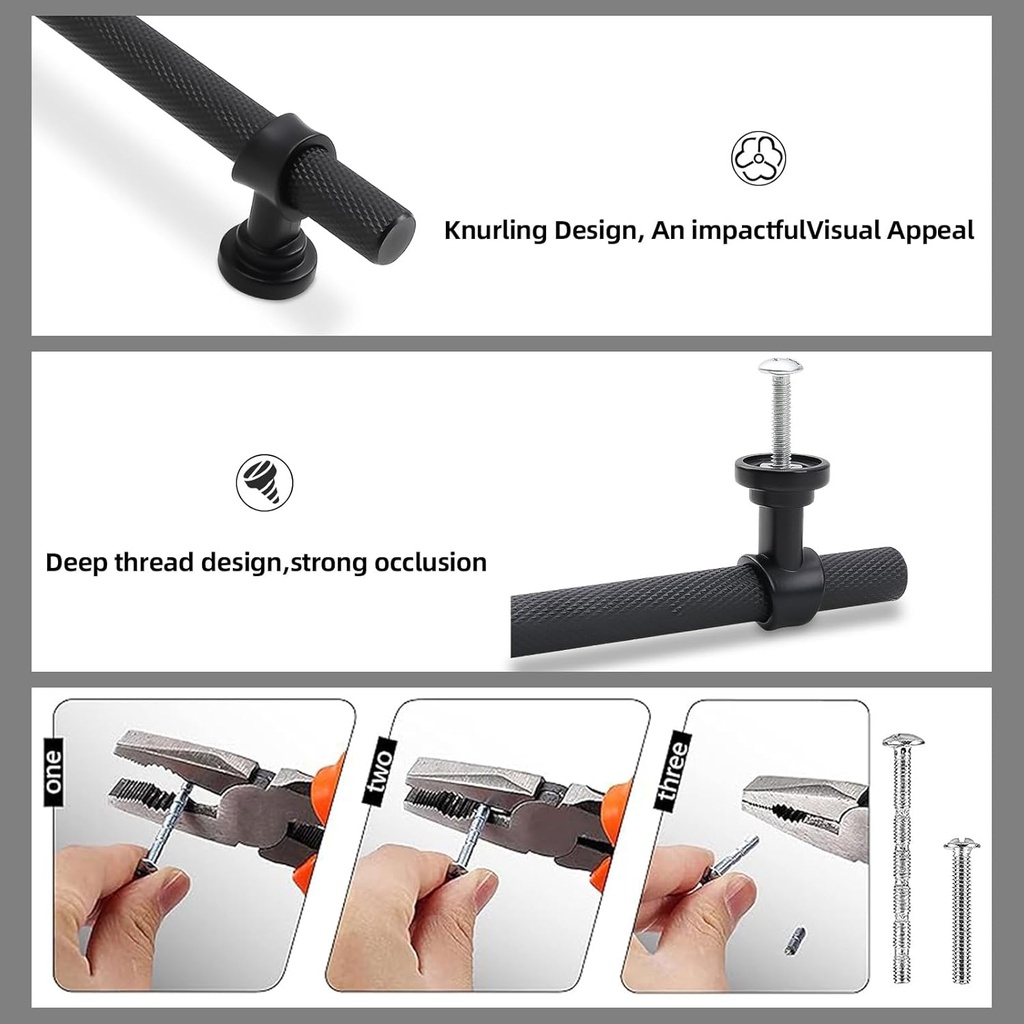 Knurling Design, An impactfulVisual Appeal

Deep thread design,strong occlusion

one

two

three