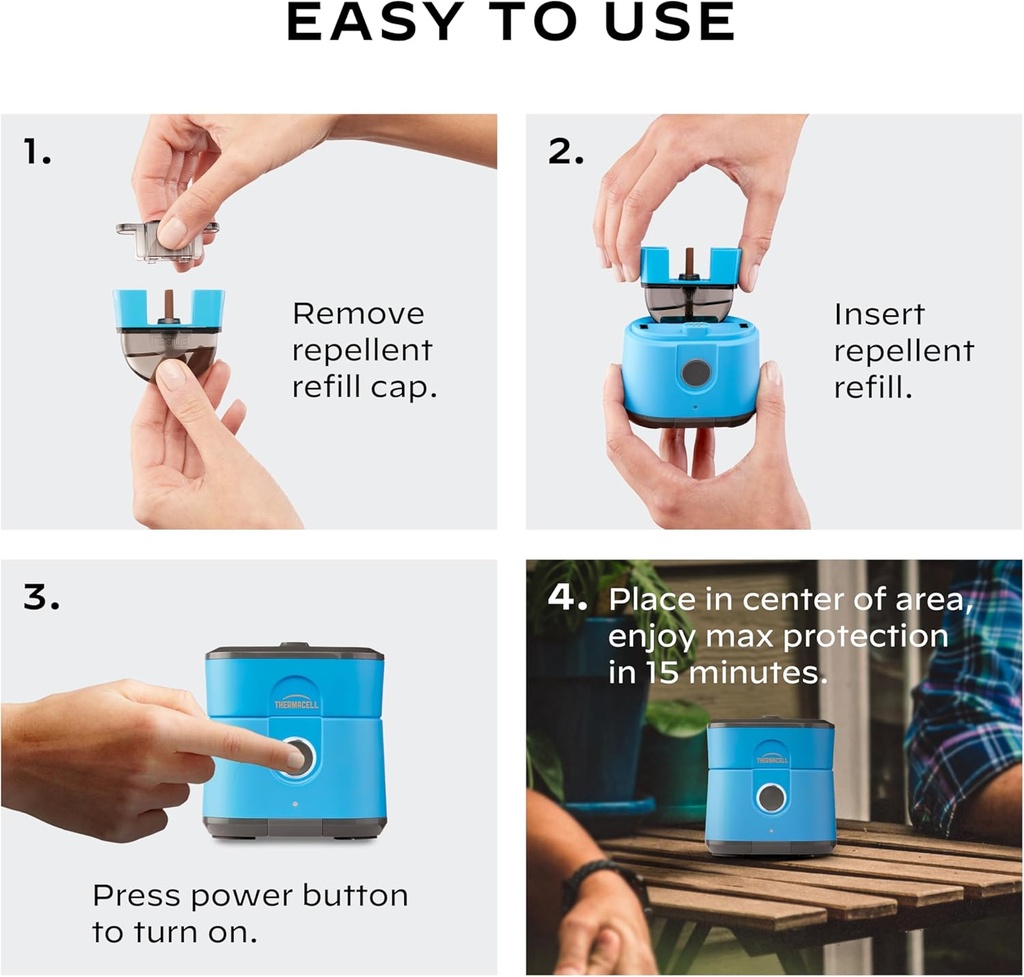 EASY TO USE

1.

Remove repellent refill cap.

2.

Insert repellent refill.

3.

THERMACELL

Press power button to turn on.

4. Place in center of area, enjoy max protection in 15 minutes.

THERMACELL