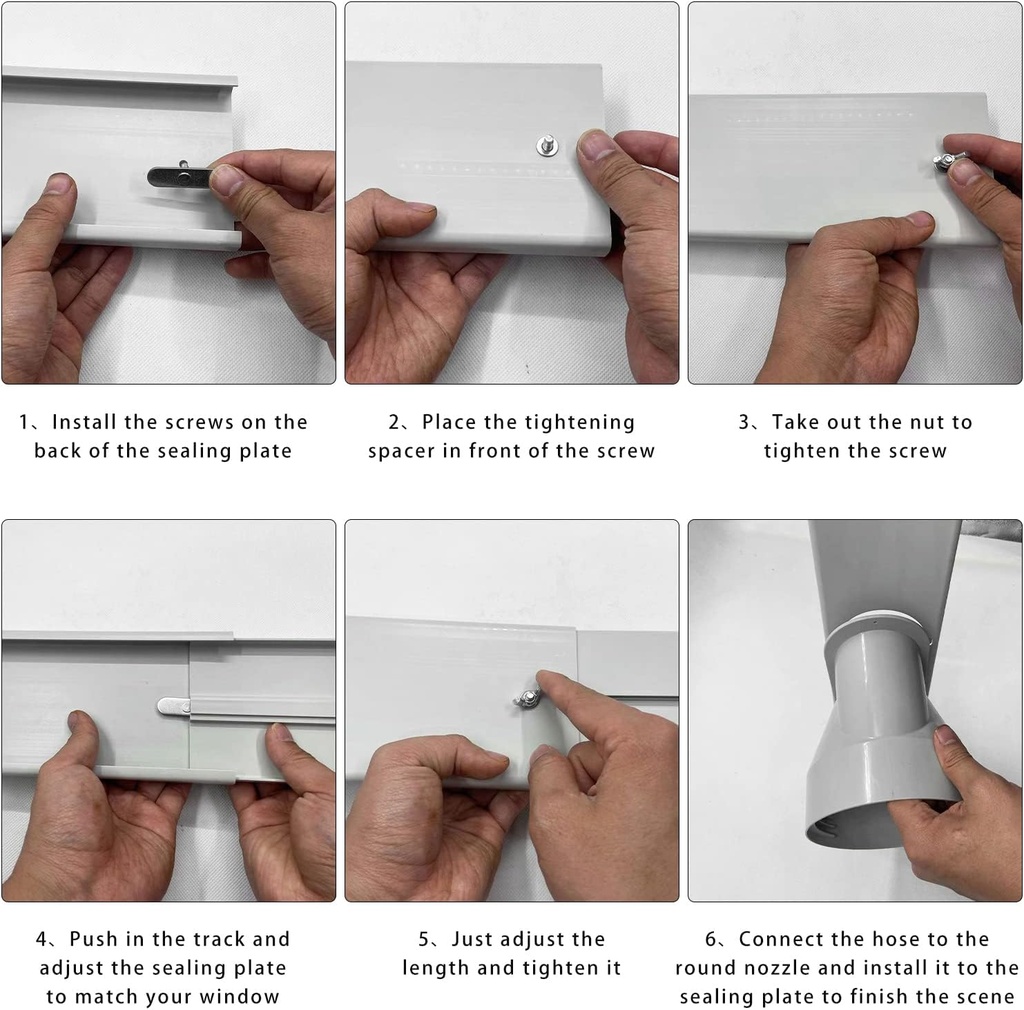 1、Install the screws on the back of the sealing plate

2、Place the tightening spacer in front of the screw

3、Take out the nut to tighten the screw

4、Push in the track and adjust the sealing plate to match your window

5、Just adjust the length and tighten it

6、Connect the hose to the round nozzle and install it to the sealing plate to finish the scene