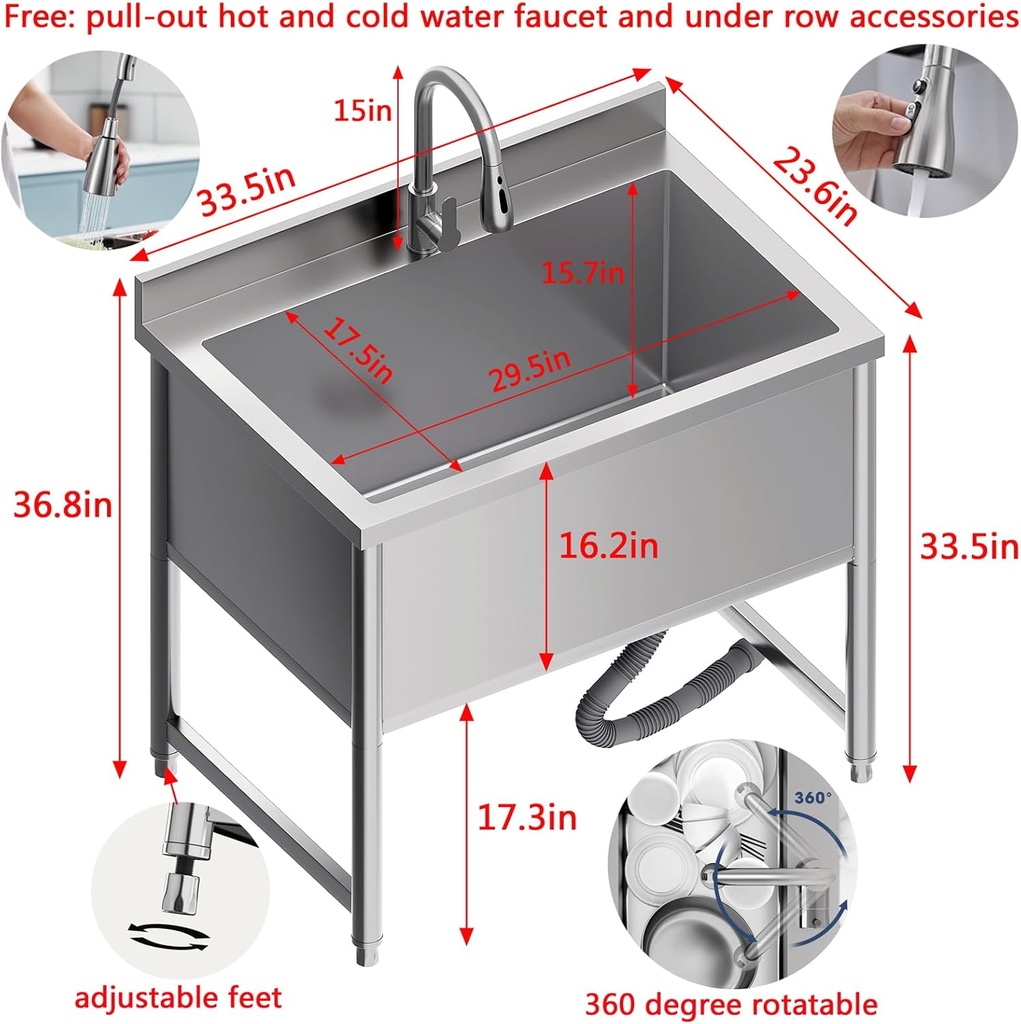 Free: pull-out hot and cold water faucet and under row accessories

15in

33.5in

23.6in

15.7in

17.5in

29.5in

36.8in

16.2in

33.5in

17.3in

360°

adjustable feet

360 degree rotatable