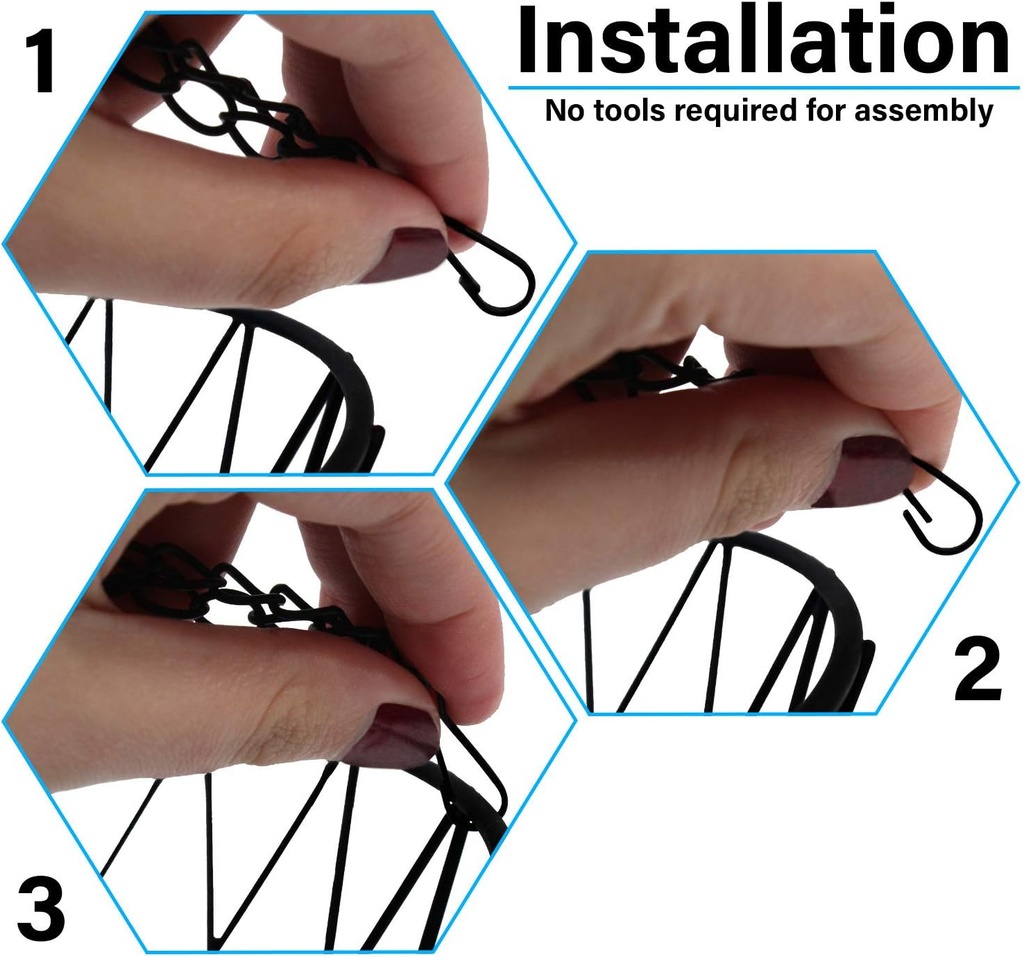 1

Installation

No tools required for assembly

2

3