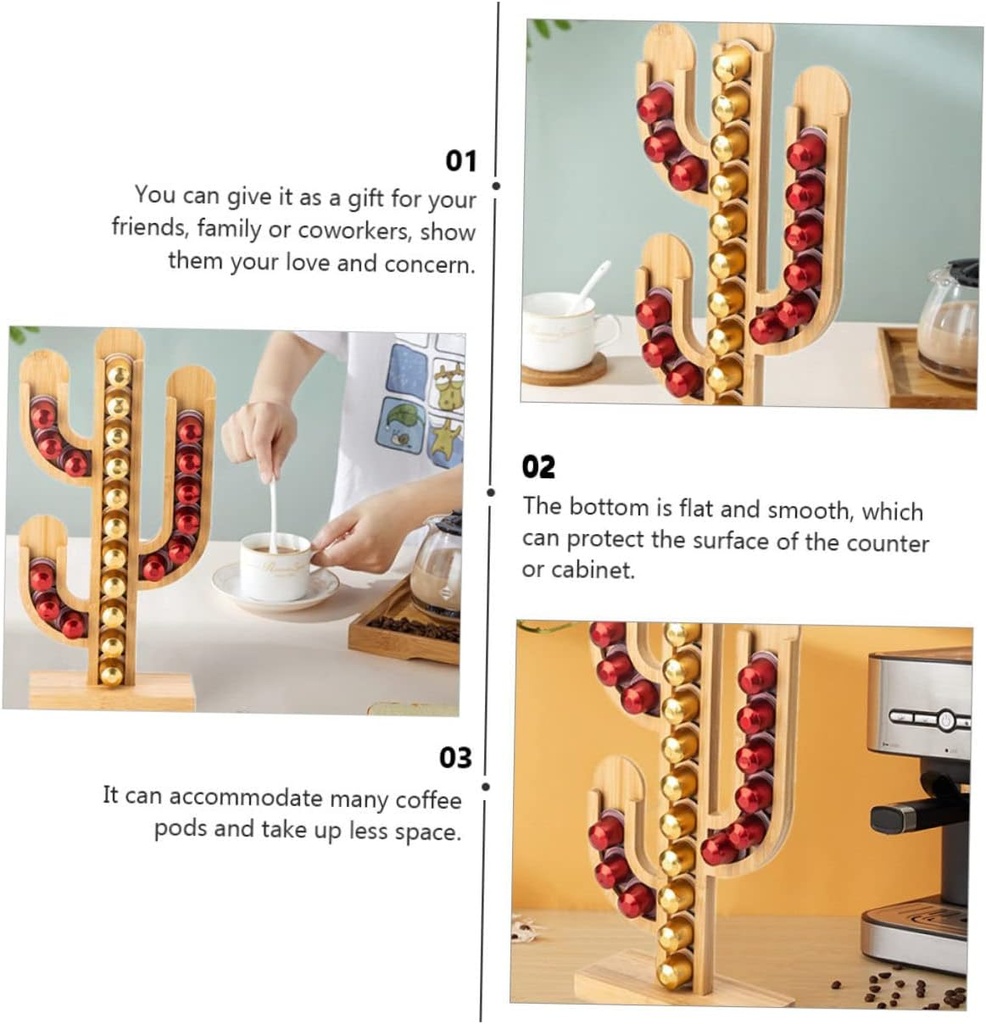 01
You can give it as a gift for your friends, family or coworkers, show them your love and concern.

02
The bottom is flat and smooth, which can protect the surface of the counter or cabinet.

03
It can accommodate many coffee pods and take up less space.