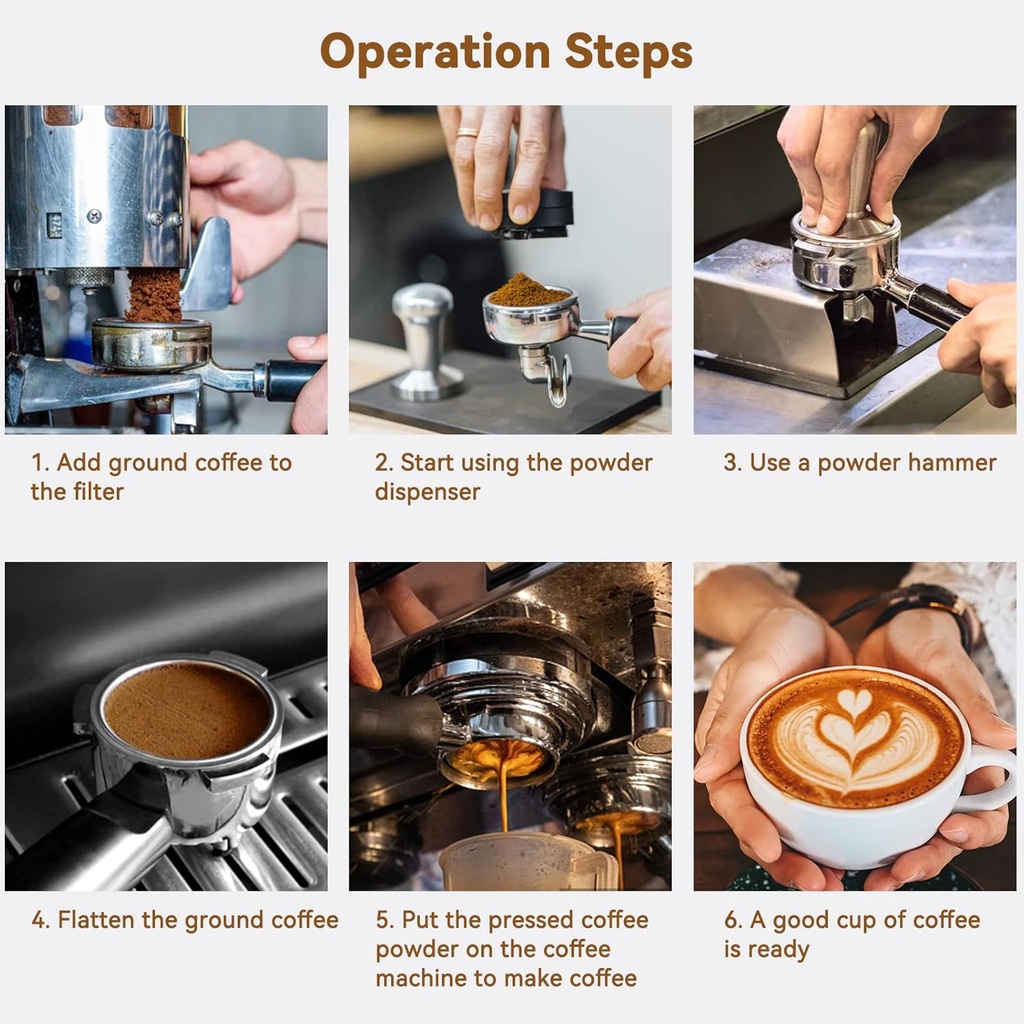 Operation Steps

1. Add ground coffee to the filter

2. Start using the powder dispenser

3. Use a powder hammer

4. Flatten the ground coffee

5. Put the pressed coffee powder on the coffee machine to make coffee

6. A good cup of coffee is ready