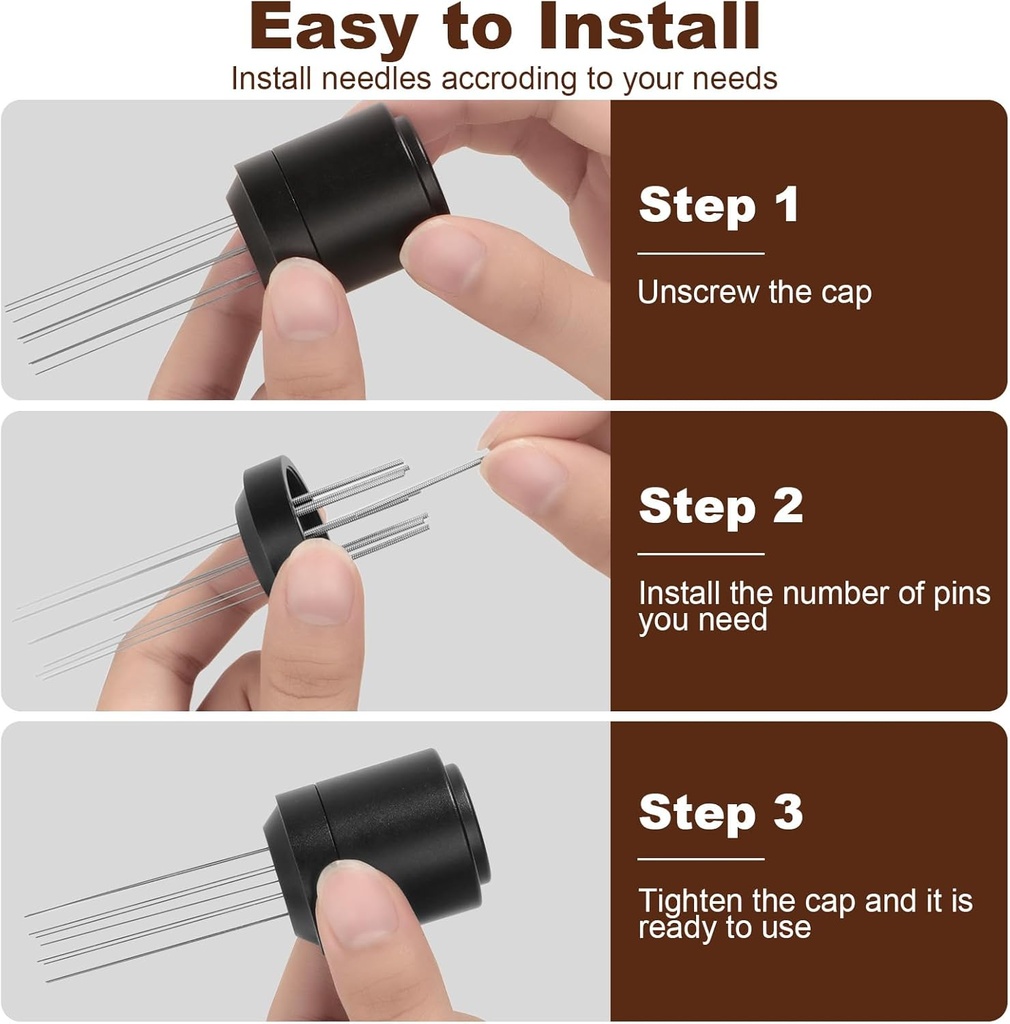 Easy to Install

Install needles accroding to your needs

Step 1

Unscrew the cap

Step 2

Install the number of pins you need

Step 3

Tighten the cap and it is ready to use