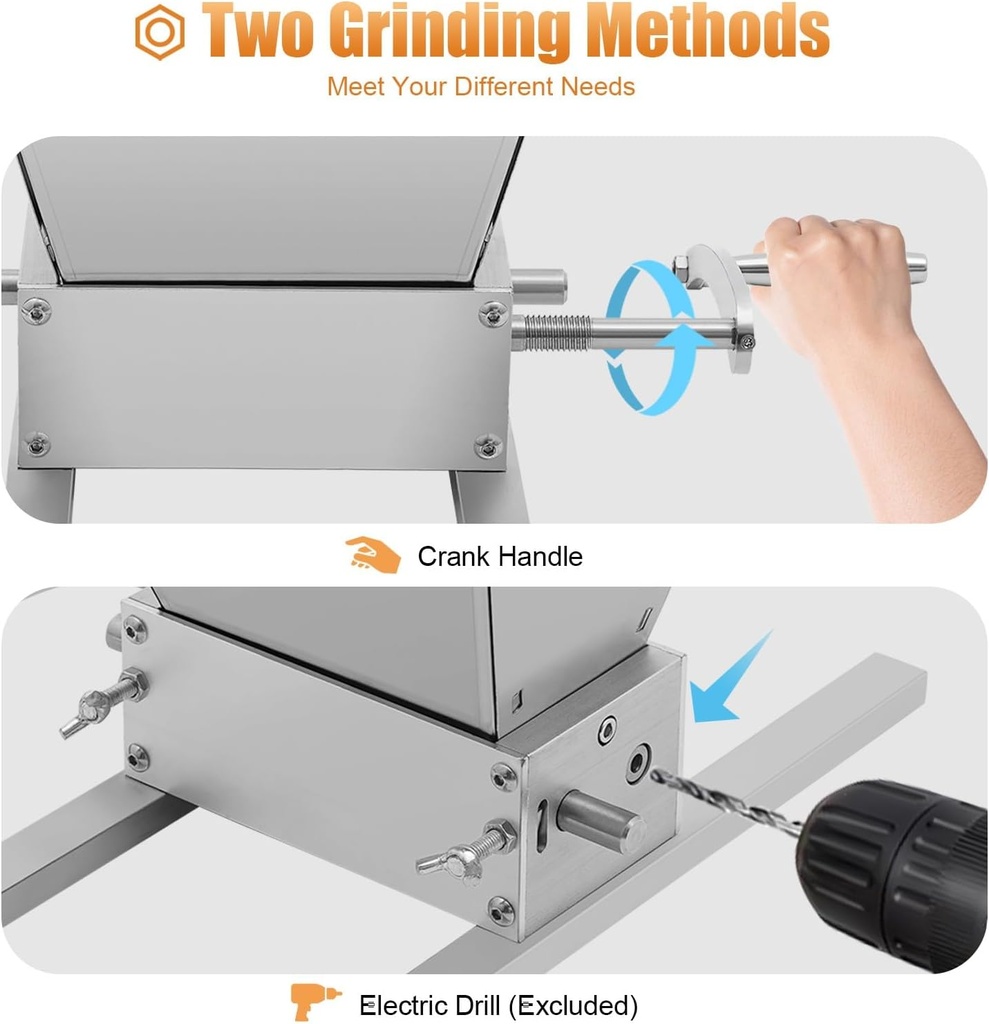 Two Grinding Methods

Meet Your Different Needs

Crank Handle

Electric Drill (Excluded)