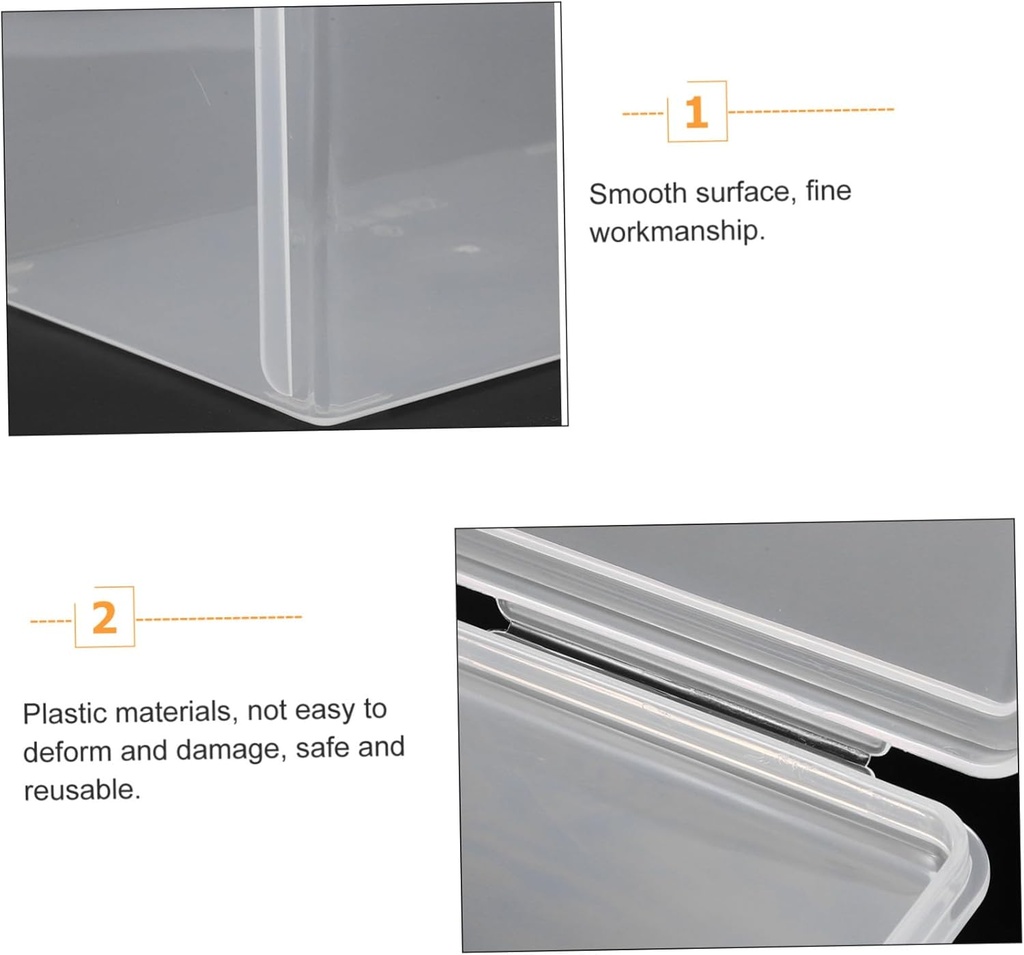 1

Smooth surface, fine workmanship.

2

Plastic materials, not easy to deform and damage, safe and reusable.