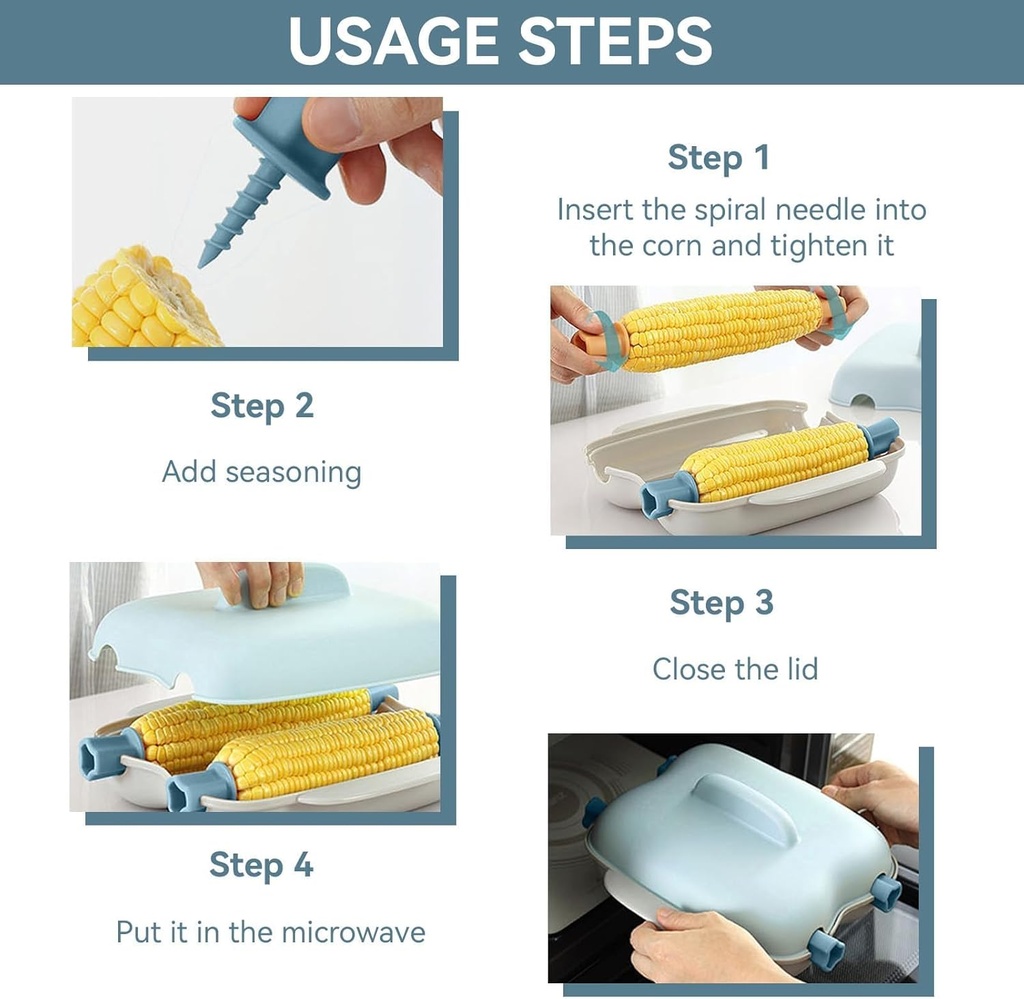 USAGE STEPS

Step 1

Insert the spiral needle into the corn and tighten it

Step 2

Add seasoning

Step 3

Close the lid

Step 4

Put it in the microwave