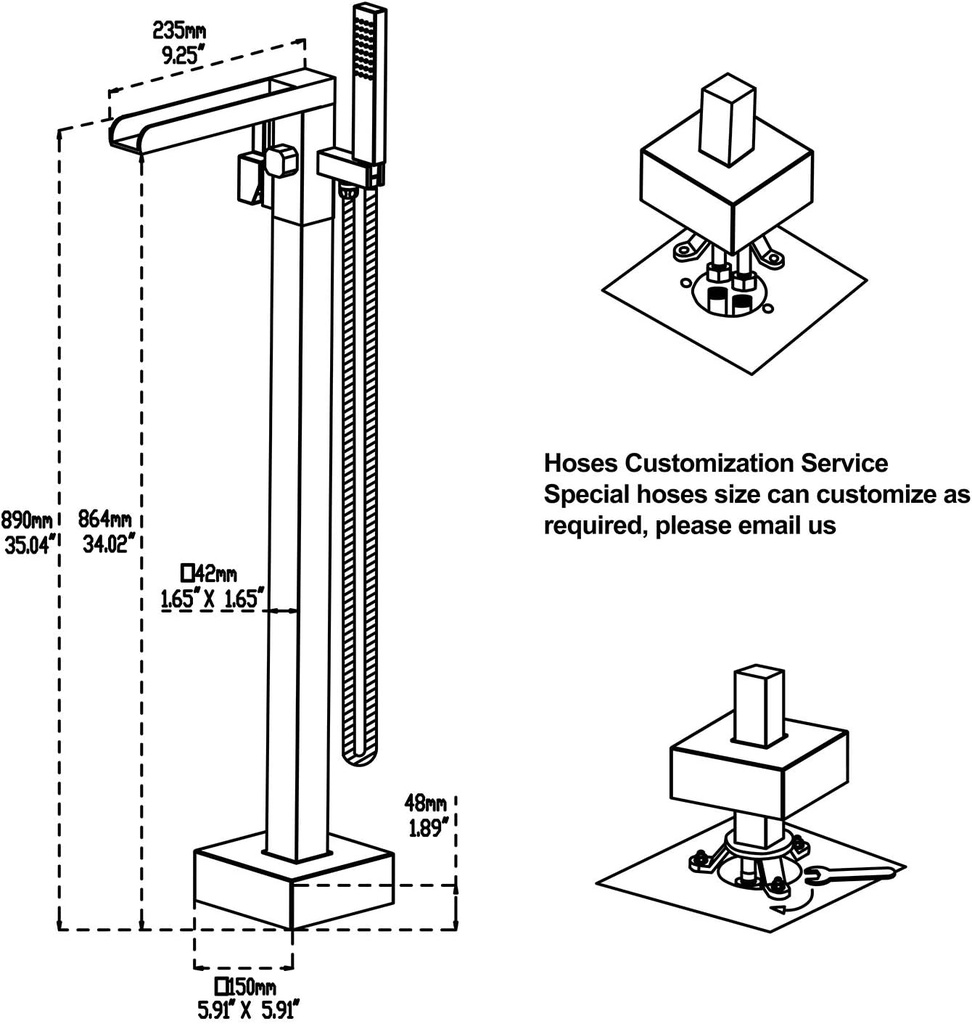 235mm
9.25"

890mm
35.04"

864mm
34.02"

□42mm
1.65" X 1.65"

48mm
1.89"

□150mm
5.91" X 5.91"

Hoses Customization Service
Special hoses size can customize as required, please email us