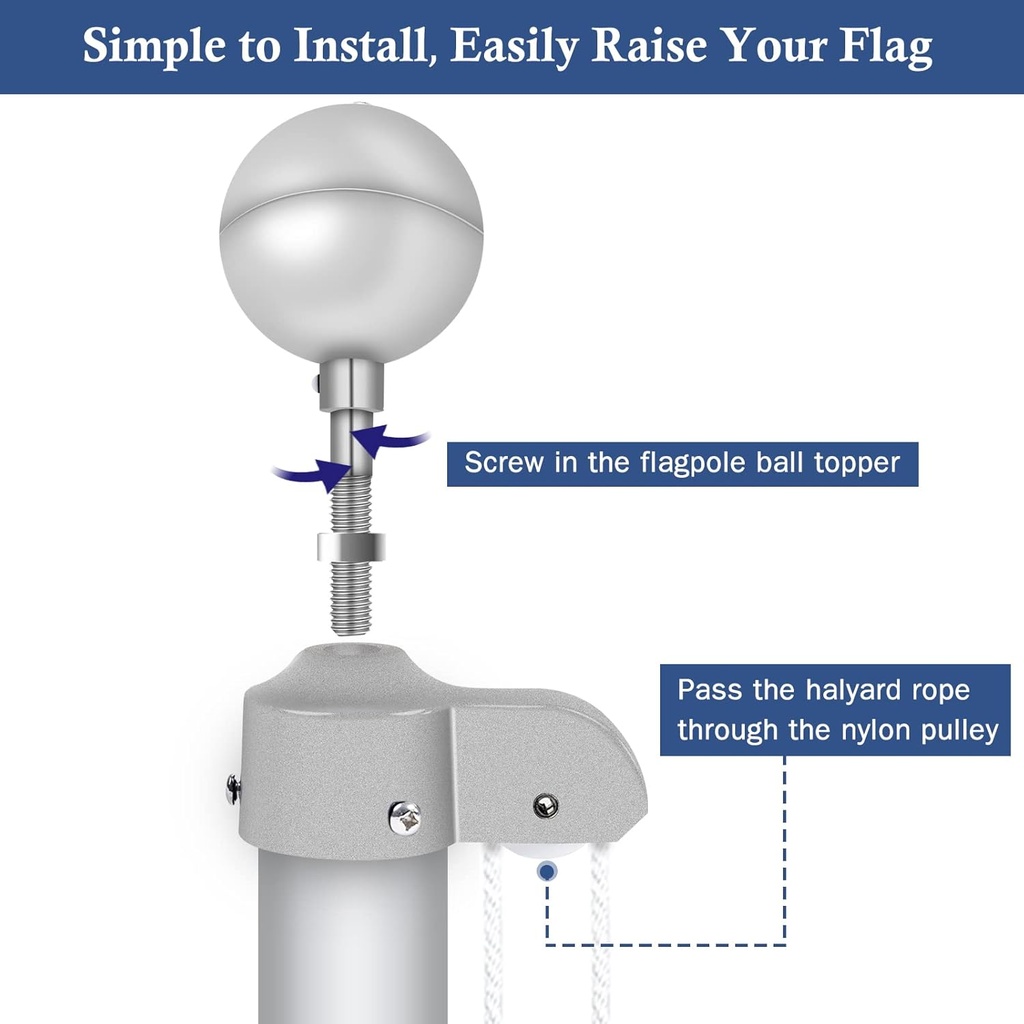 Simple to Install, Easily Raise Your Flag

Screw in the flagpole ball topper

Pass the halyard rope through the nylon pulley