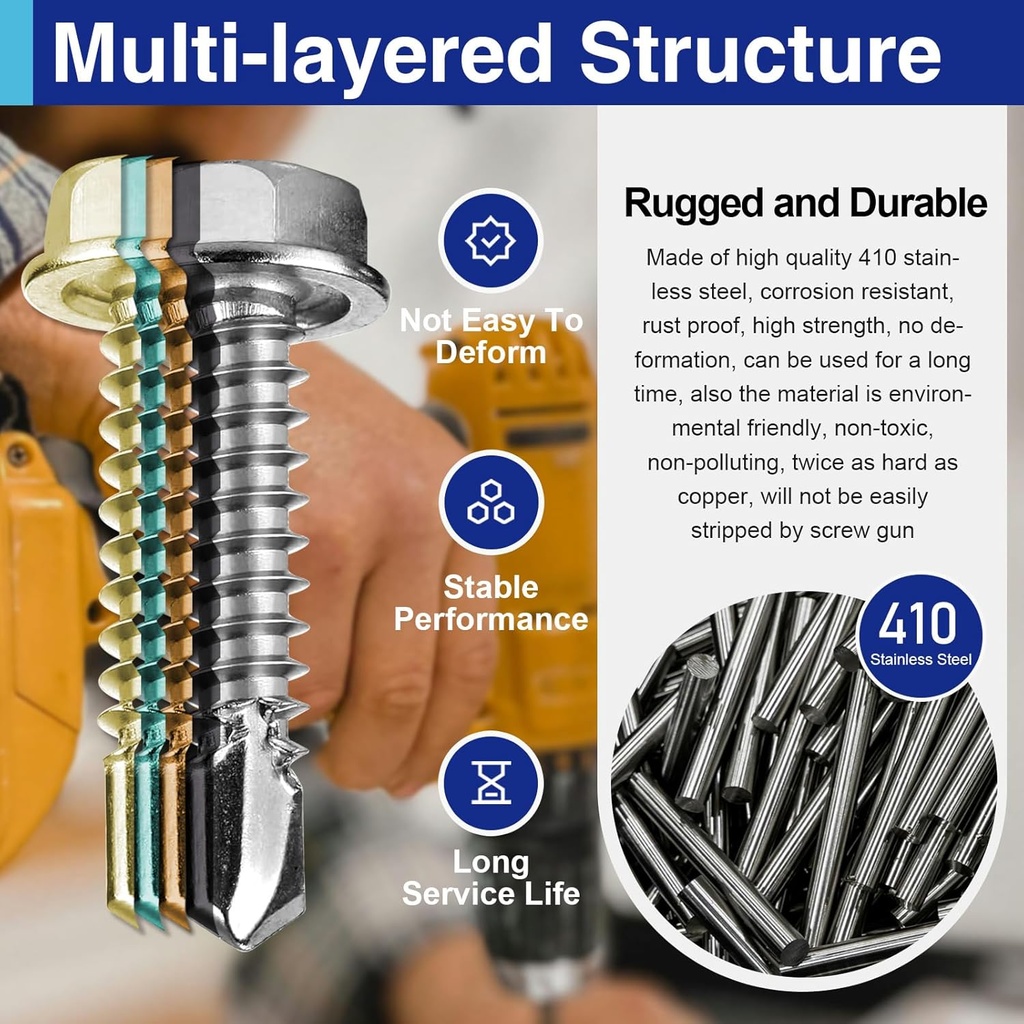 Multi-layered Structure

Not Easy To Deform

Stable Performance

Long Service Life

Rugged and Durable

Made of high quality 410 stainless steel, corrosion resistant, rust proof, high strength, no deformation, can be used for a long time, also the material is environmental friendly, non-toxic, non-polluting, twice as hard as copper, will not be easily stripped by screw gun

410
Stainless Steel