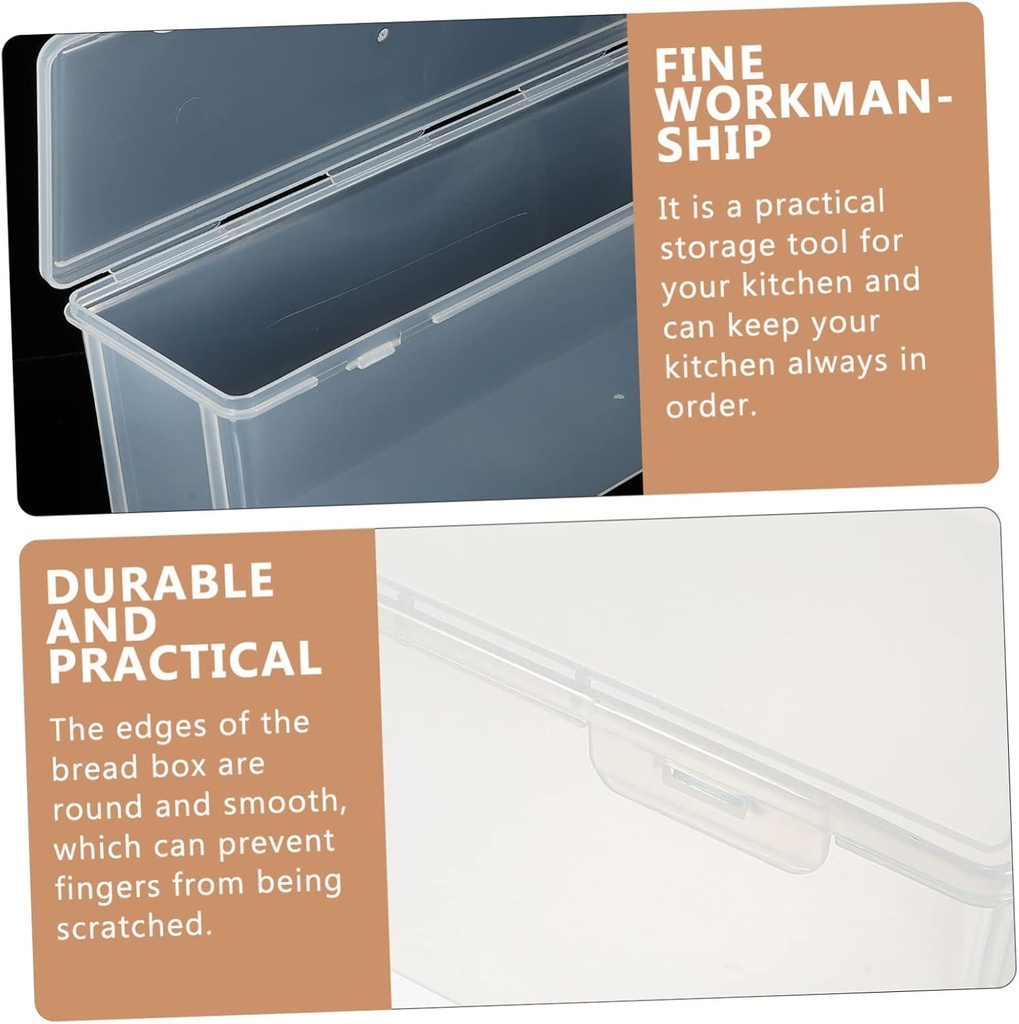 FINE WORKMANSHIP

It is a practical storage tool for your kitchen and can keep your kitchen always in order.

DURABLE AND PRACTICAL

The edges of the bread box are round and smooth, which can prevent fingers from being scratched.