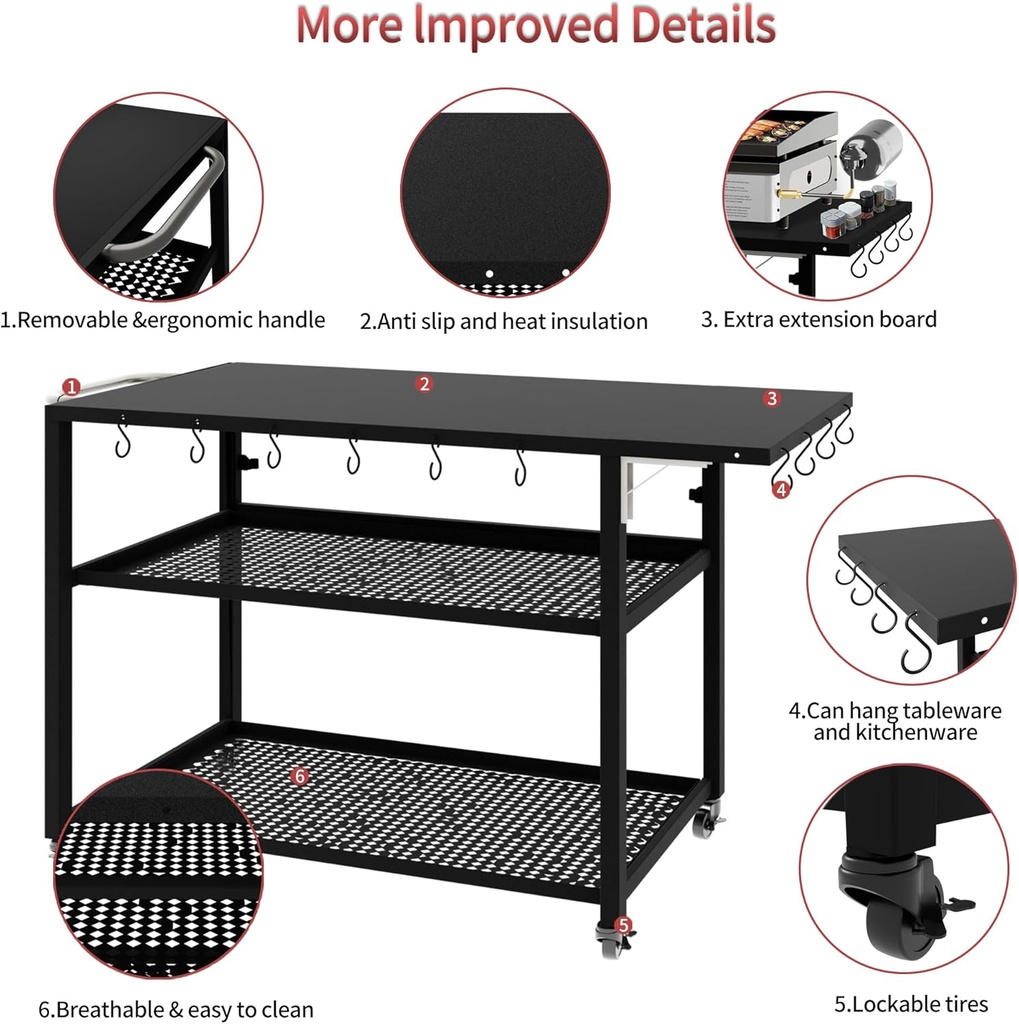 More Improved Details

1.Removable &ergonomic handle

2.Anti slip and heat insulation

3. Extra extension board

1

2

3

4

4.Can hang tableware and kitchenware

6

5

6.Breathable & easy to clean

5.Lockable tires