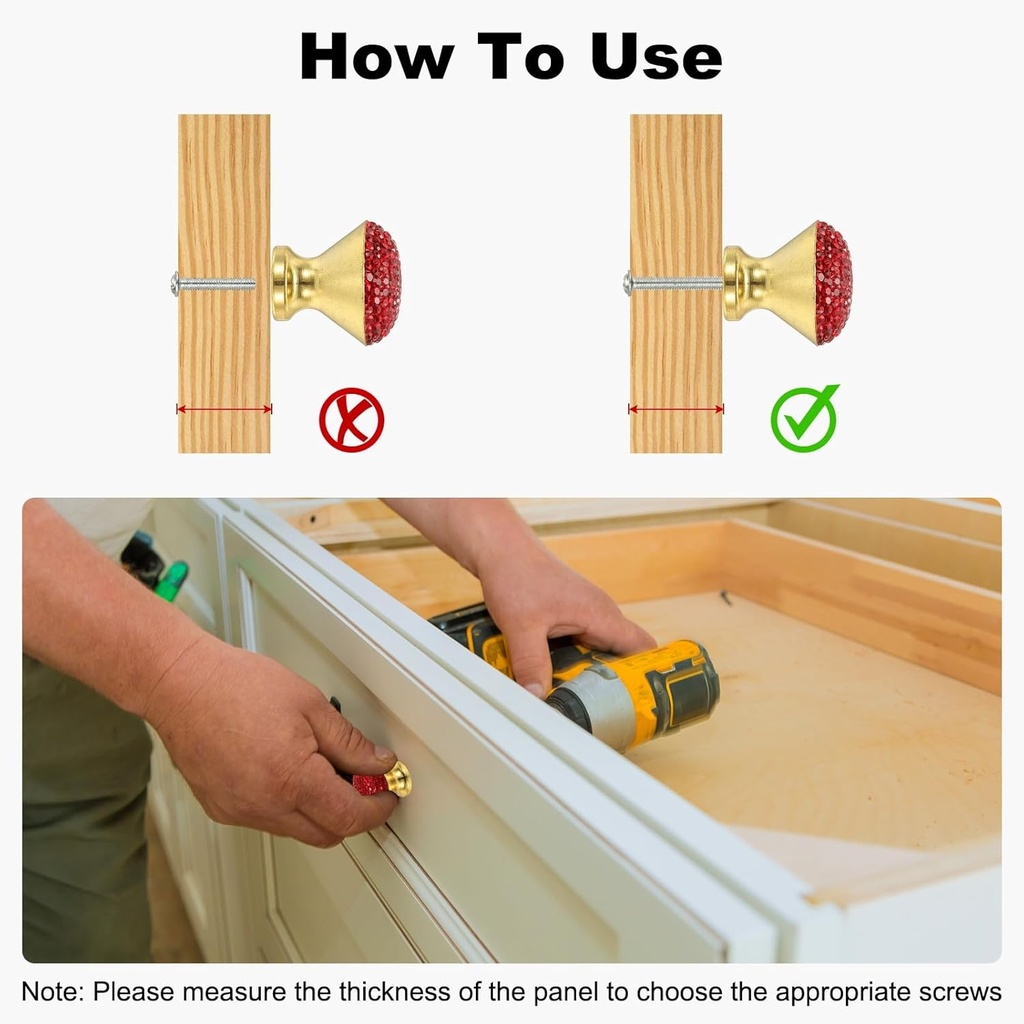 How To Use

Note: Please measure the thickness of the panel to choose the appropriate screws