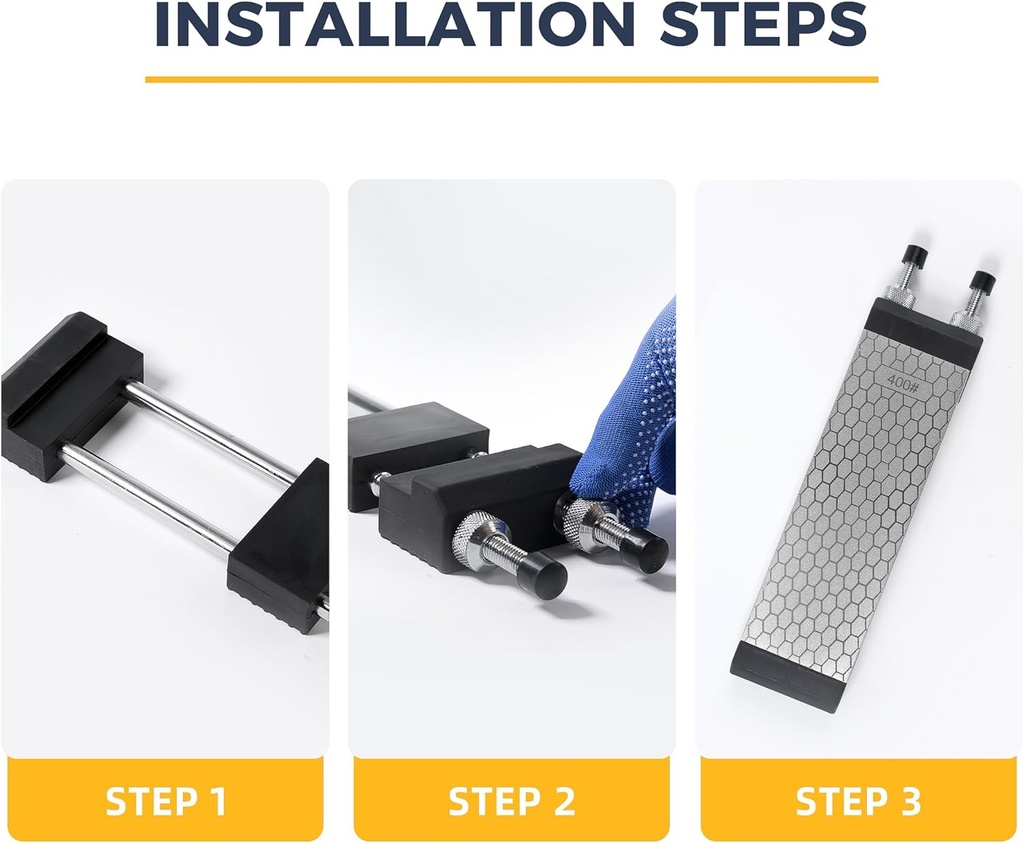 INSTALLATION STEPS

400#

STEP 1

STEP 2

STEP 3