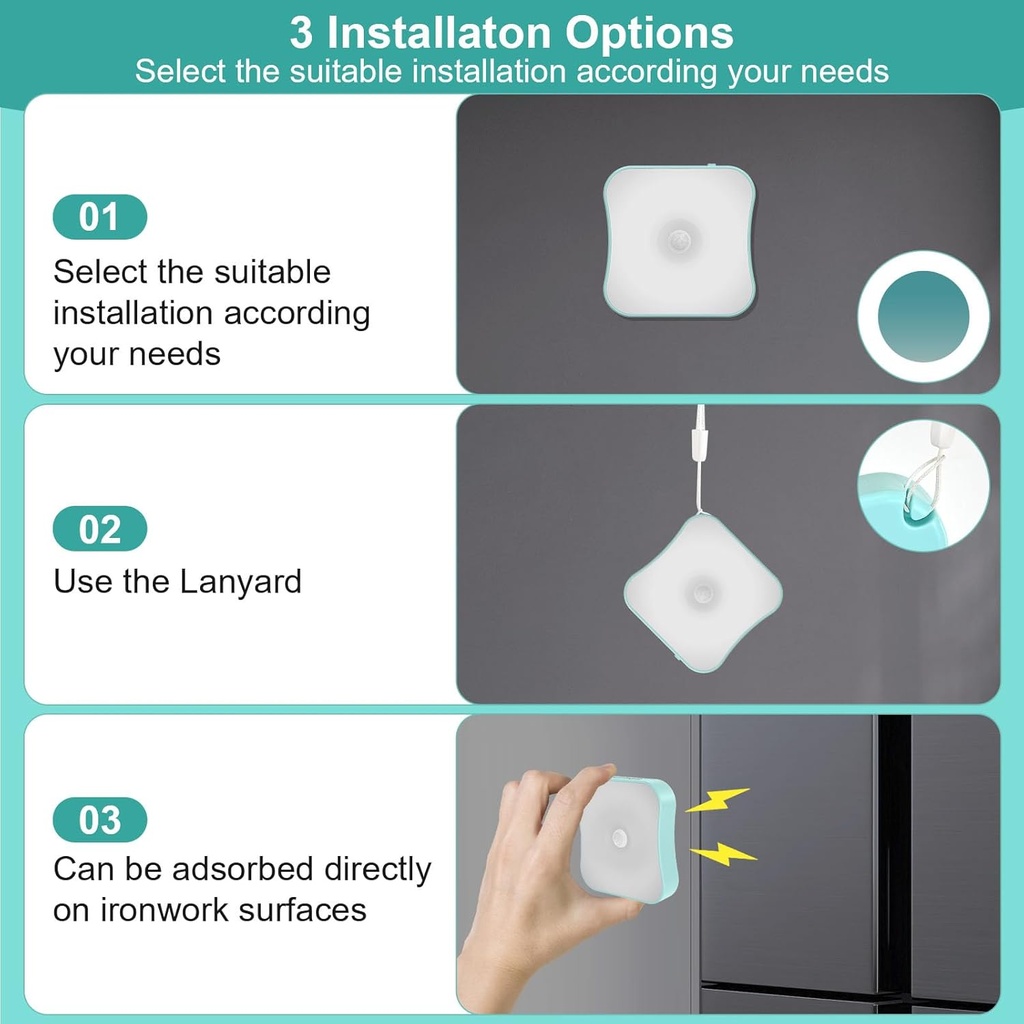 3 Installaton Options
Select the suitable installation according your needs

01
Select the suitable installation according your needs

02
Use the Lanyard

03
Can be adsorbed directly on ironwork surfaces