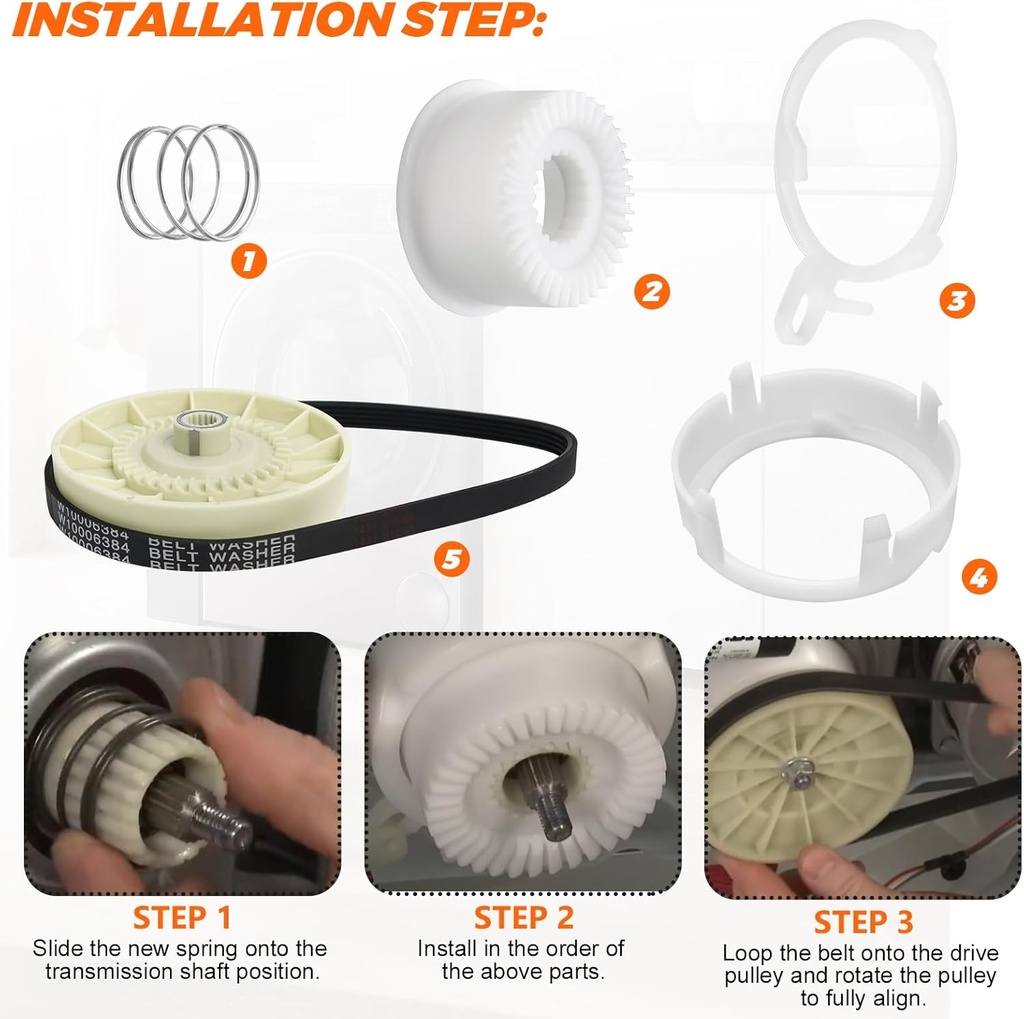 INSTALLATION STEP:

1

2

3

W10006384 BELT WASHER
W10006384 BELT WASHER

5

4

STEP 1
Slide the new spring onto the transmission shaft position.

STEP 2
Install in the order of the above parts.

STEP 3
Loop the belt onto the drive pulley and rotate the pulley to fully align.