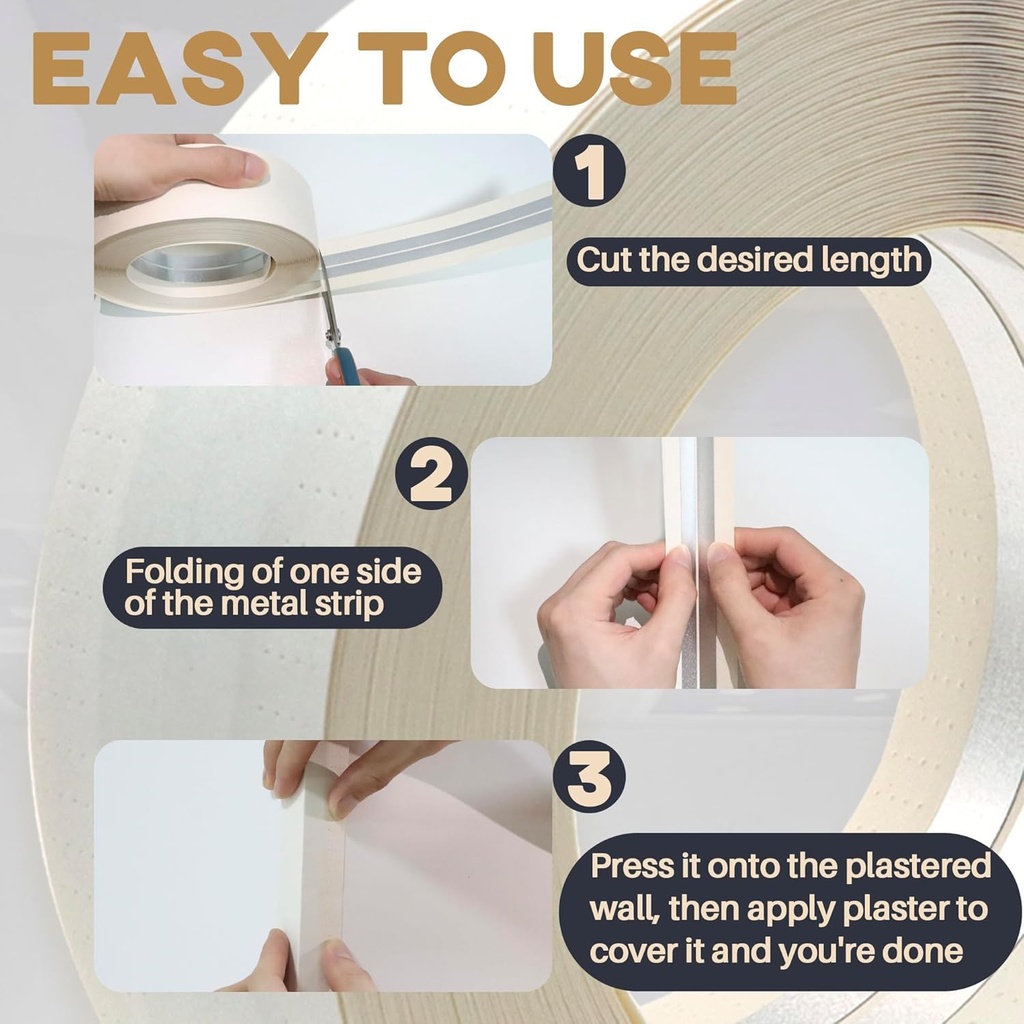 EASY TO USE

1

Cut the desired length

2

Folding of one side of the metal strip

3

Press it onto the plastered wall, then apply plaster to cover it and you're done