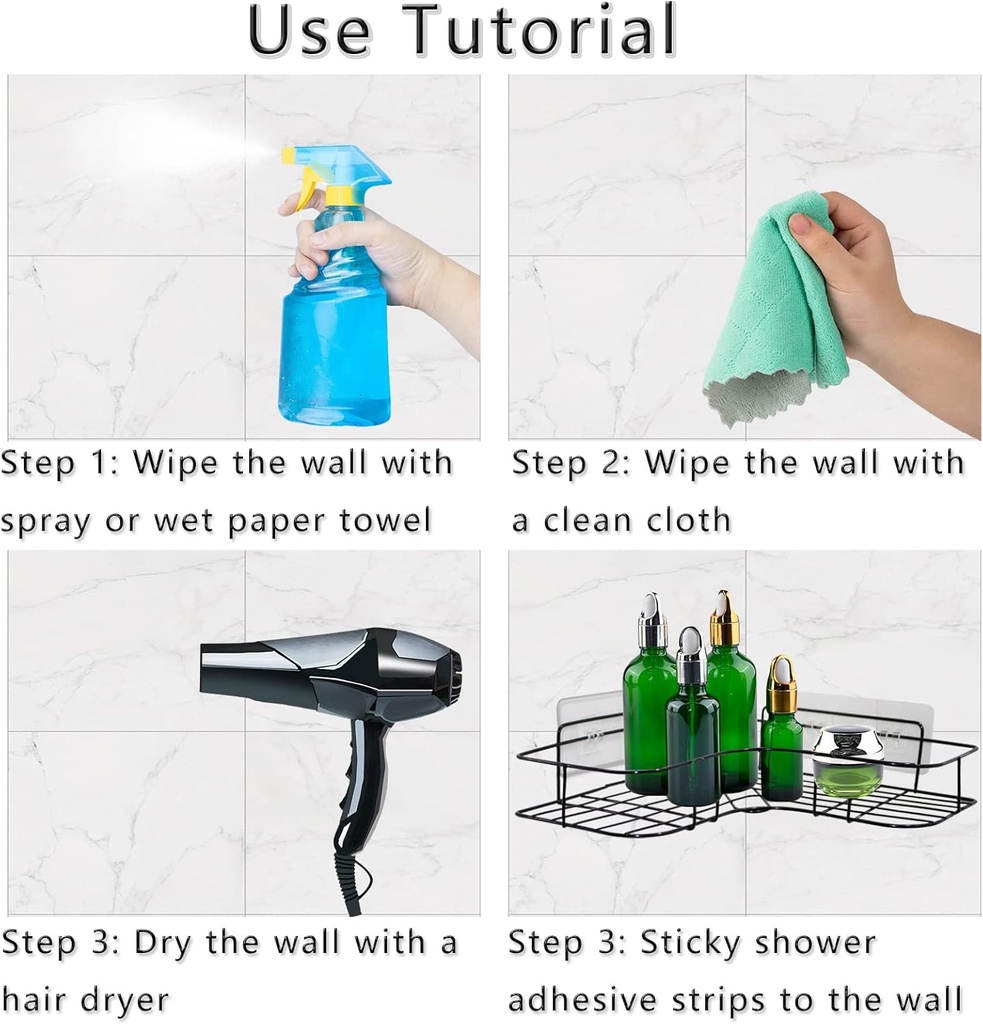 Use Tutorial

Step 1: Wipe the wall with spray or wet paper towel

Step 2: Wipe the wall with a clean cloth

Step 3: Dry the wall with a hair dryer

Step 3: Sticky shower adhesive strips to the wall