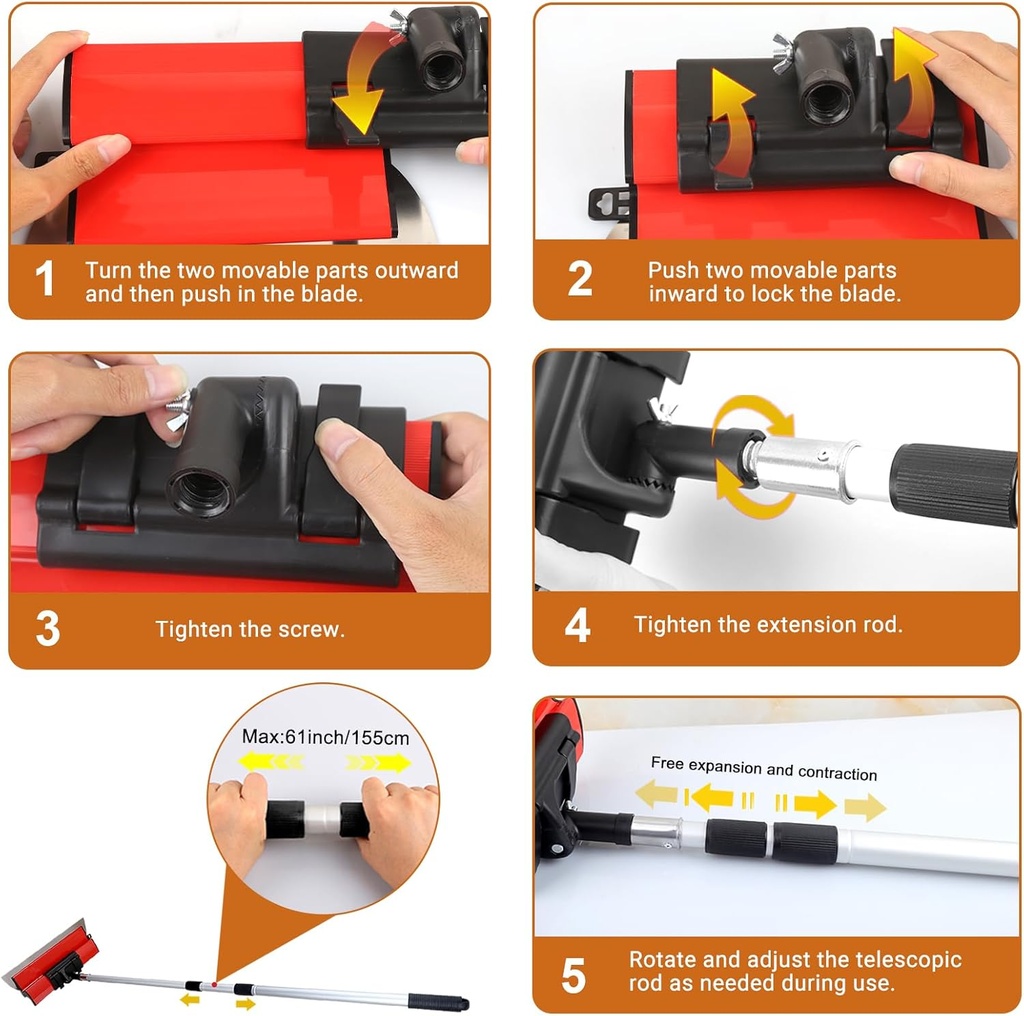 1 Turn the two movable parts outward and then push in the blade.

2 Push two movable parts inward to lock the blade.

3 Tighten the screw.

4 Tighten the extension rod.

Max:61inch/155cm

Free expansion and contraction

5 Rotate and adjust the telescopic rod as needed during use.