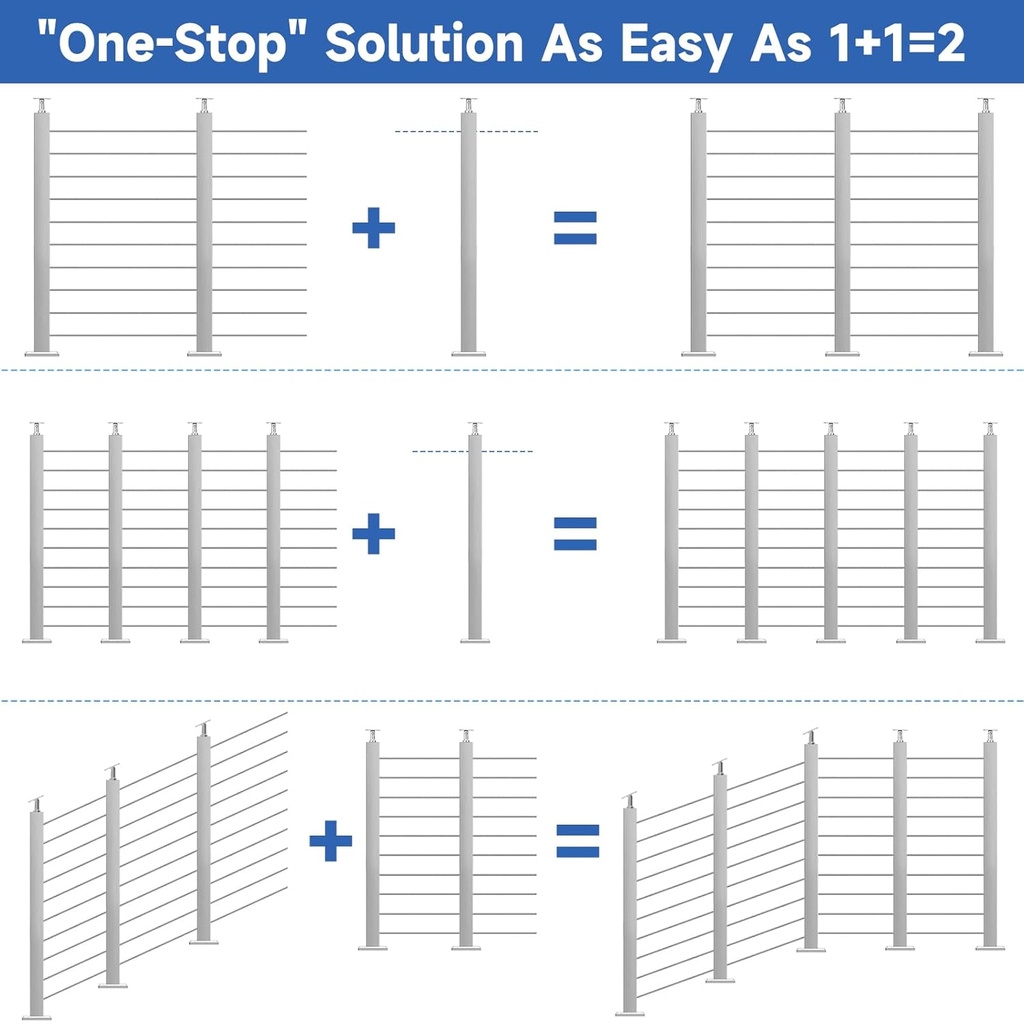 "One-Stop" Solution As Easy As 1+1=2

+ =

+ =

+ =